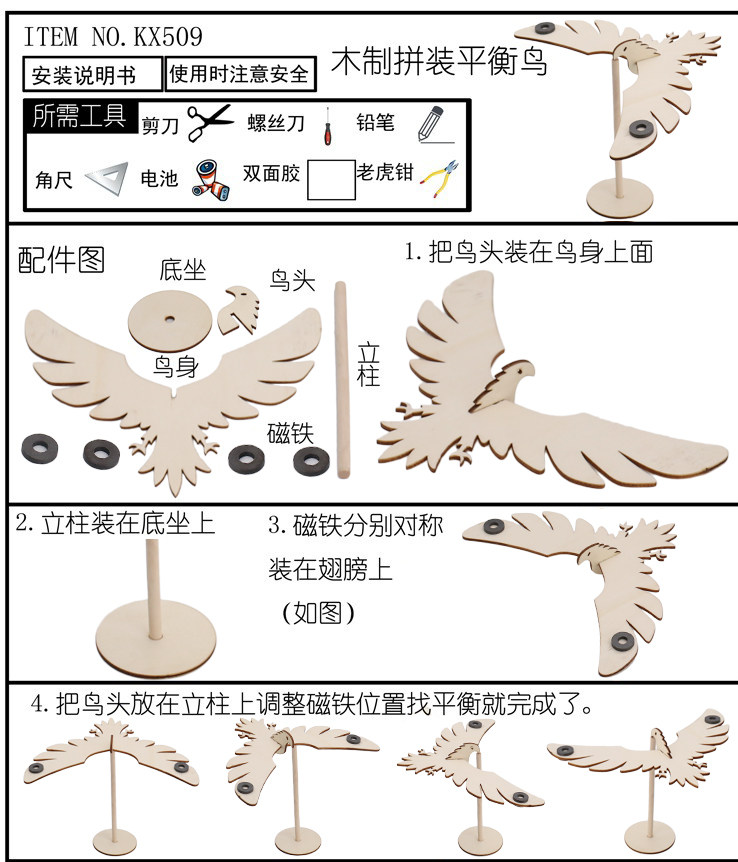 ITEM NO.KX509

安装说明书 使用时注意安全

木制拼装平衡鸟

所需工具 剪刀 螺丝刀 铅笔

角尺 电池 双面胶 老虎钳

配件图

底坐

鸟头

鸟身

立柱

磁铁

1.把鸟头装在鸟身上面

2.立柱装在底坐上

3.磁铁分别对称装在翅膀上（如图）

4.把鸟头放在立柱上调整磁铁位置找平衡就完成了。