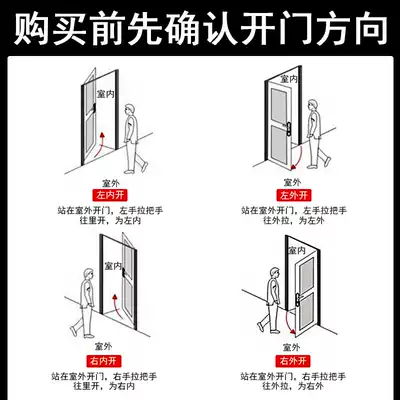 购买前先确认开门方向

室内

室外

左内开

站在室外开门，左手拉把手往里开，为左内

室内

室外

左外开

站在室外开门，左手拉把手往外拉，为左外

室内

室外

右内开

站在室外开门，右手拉把手往里开，为右内

室内

室外

右外开

站在室外开门，右手拉把手往外拉，为右外