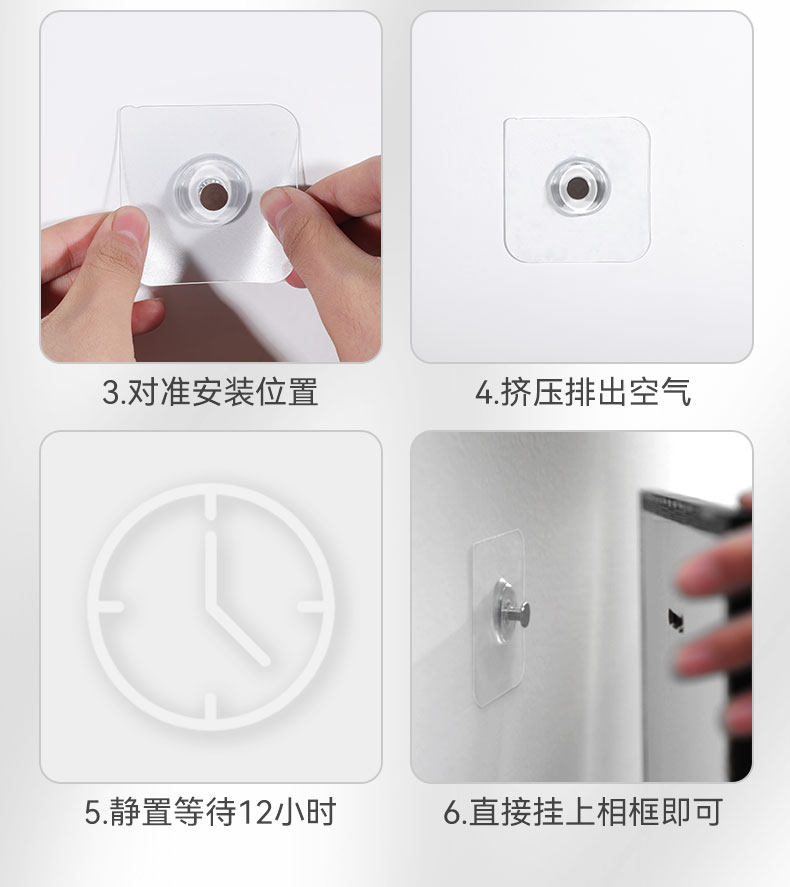 3.对准安装位置

4.挤压排出空气

5.静置等待12小时

6.直接挂上相框即可