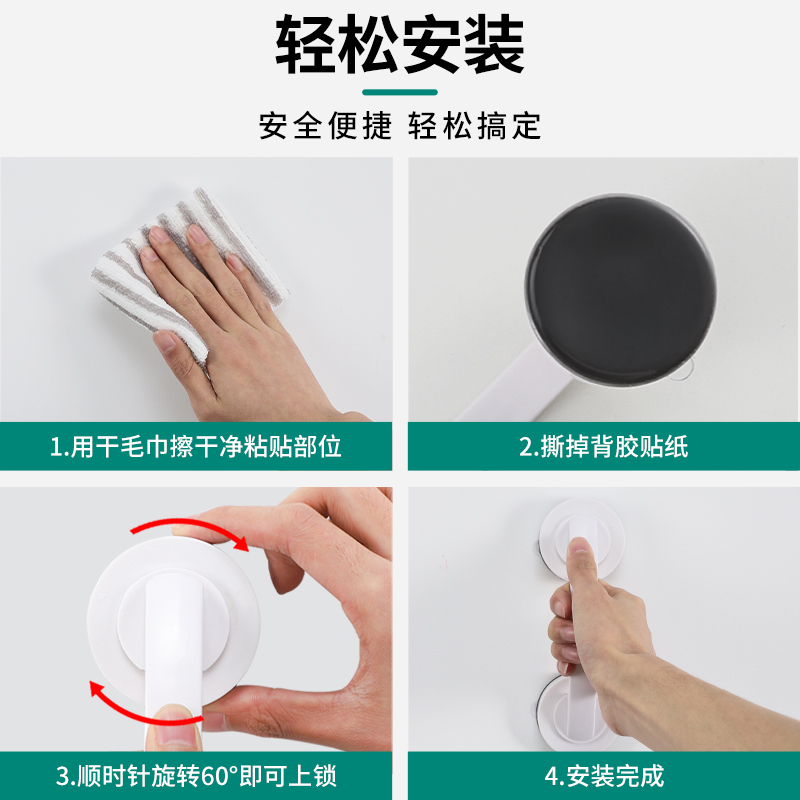 轻松安装

安全便捷 轻松搞定

1.用干毛巾擦干净粘贴部位

2.撕掉背胶贴纸

3.顺时针旋转60°即可上锁

4.安装完成