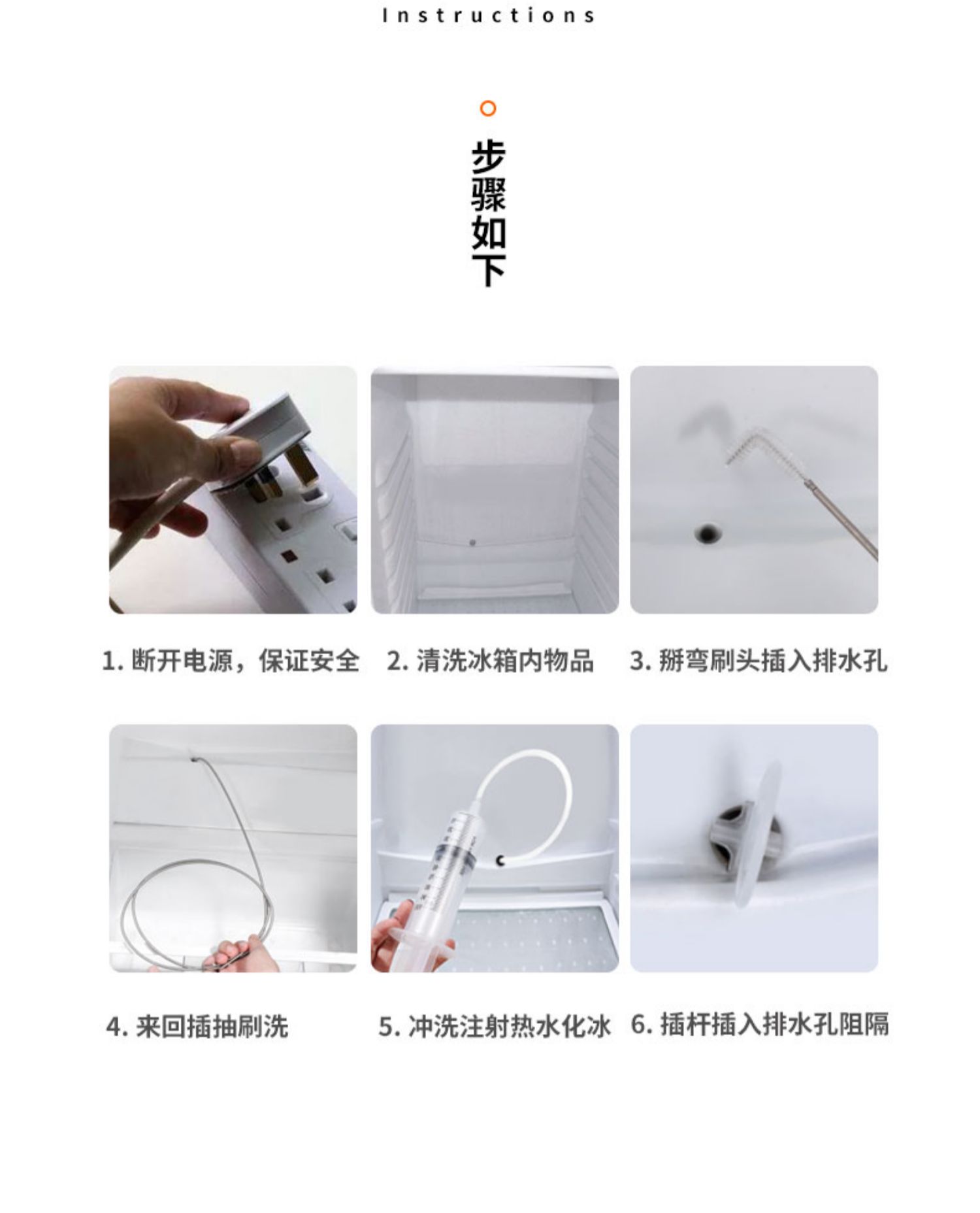 Instructions

步骤如下

1. 断开电源，保证安全

2. 清洗冰箱内物品

3. 掰弯刷头插入排水孔

4. 来回插抽刷洗

5. 冲洗注射热水化冰

6. 插杆插入排水孔阻隔