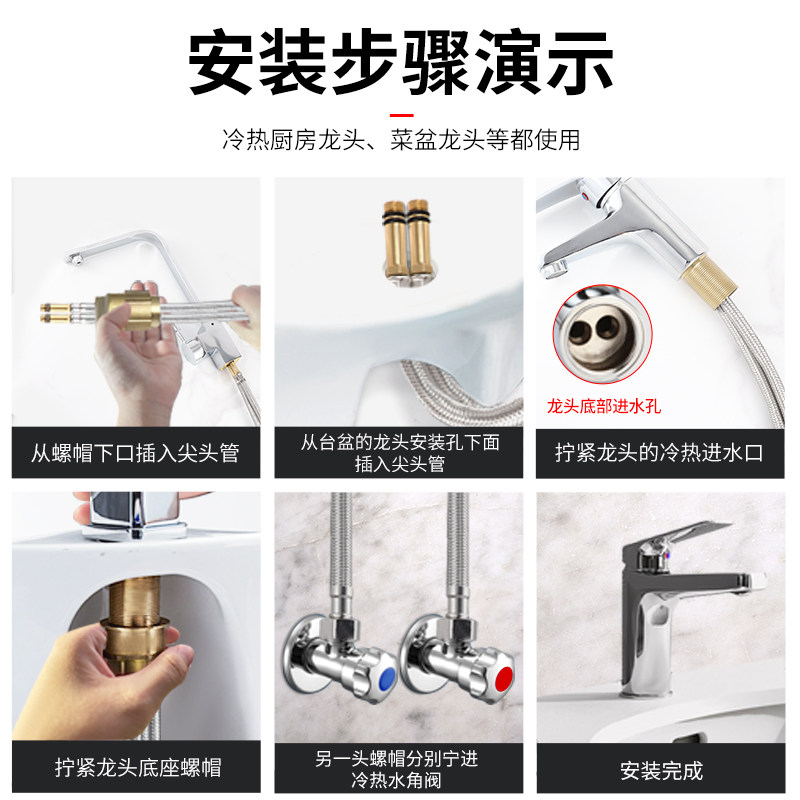 安装步骤演示

冷热厨房龙头、菜盆龙头等都使用

从螺帽下口插入尖头管

从台盆的龙头安装孔下面插入尖头管

龙头底部进水孔

拧紧龙头的冷热进水口

拧紧龙头底座螺帽

另一头螺帽分别宁进冷热水角阀

安装完成