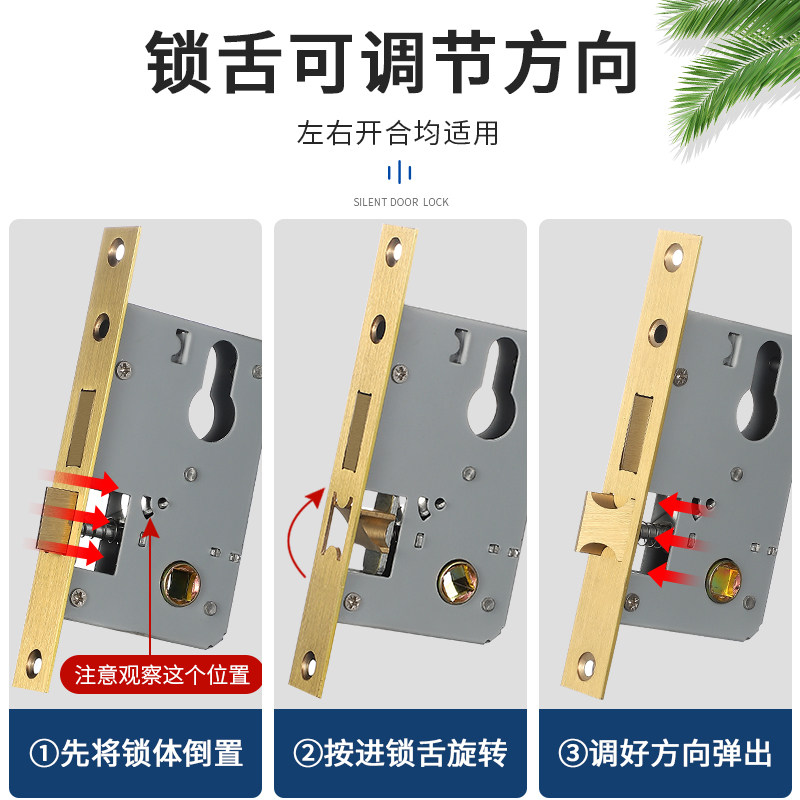 锁舌可调节方向

左右开合均适用

SILENT DOOR LOCK

注意观察这个位置

①先将锁体倒置

②按进锁舌旋转

③调好方向弹出