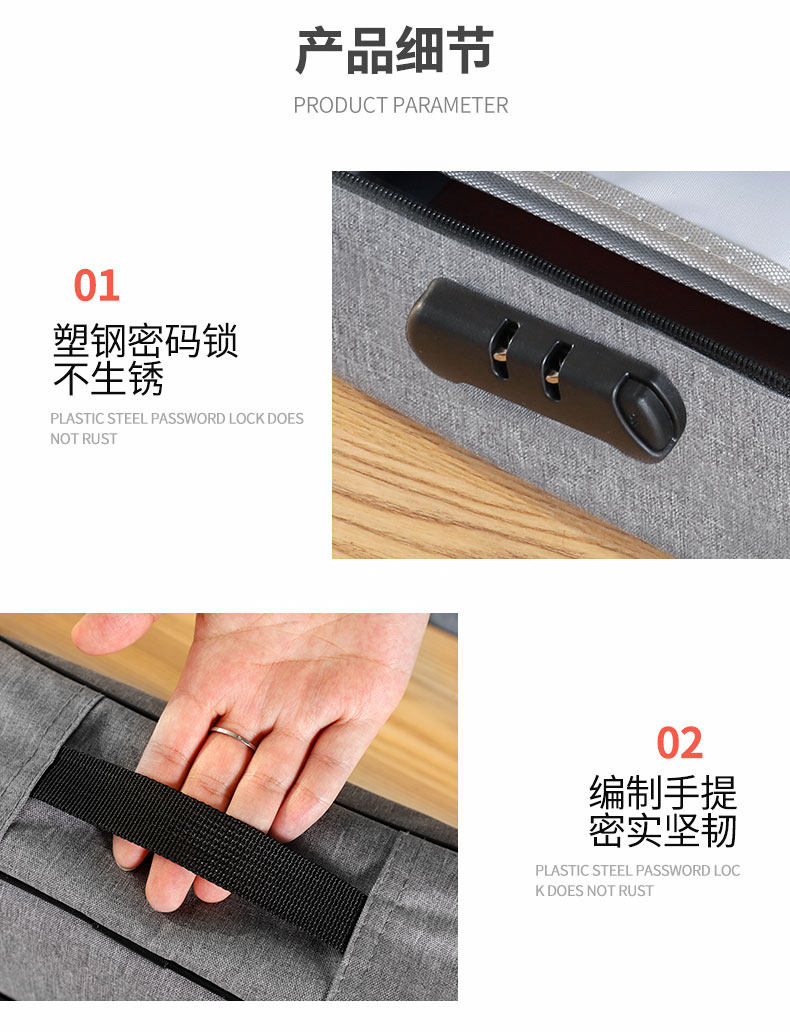 产品细节
PRODUCT PARAMETER

01
塑钢密码锁
不生锈
PLASTIC STEEL PASSWORD LOCK DOES NOT RUST

02
编制手提
密实坚韧
PLASTIC STEEL PASSWORD LOC K DOES NOT RUST