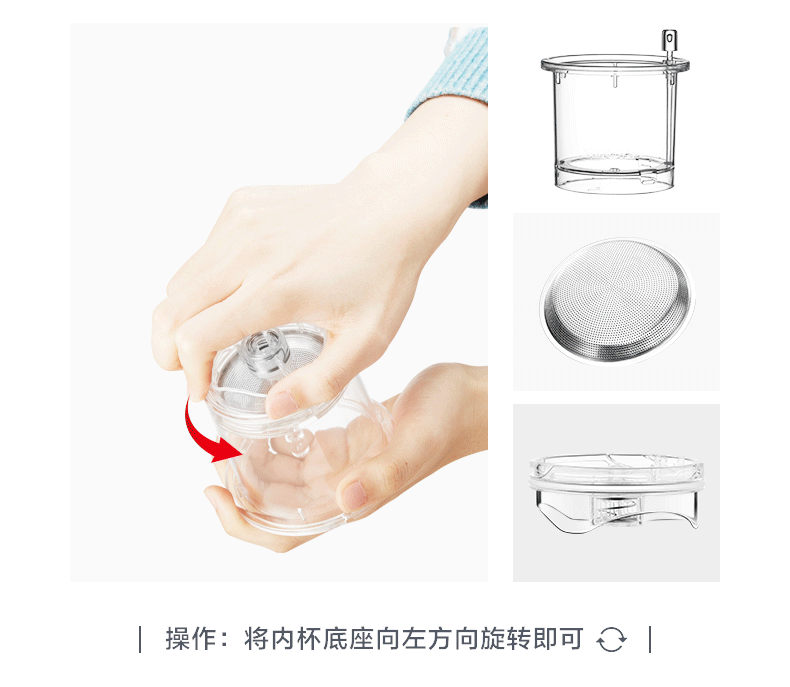 | 操作：将内杯底座向左方向旋转即可 |