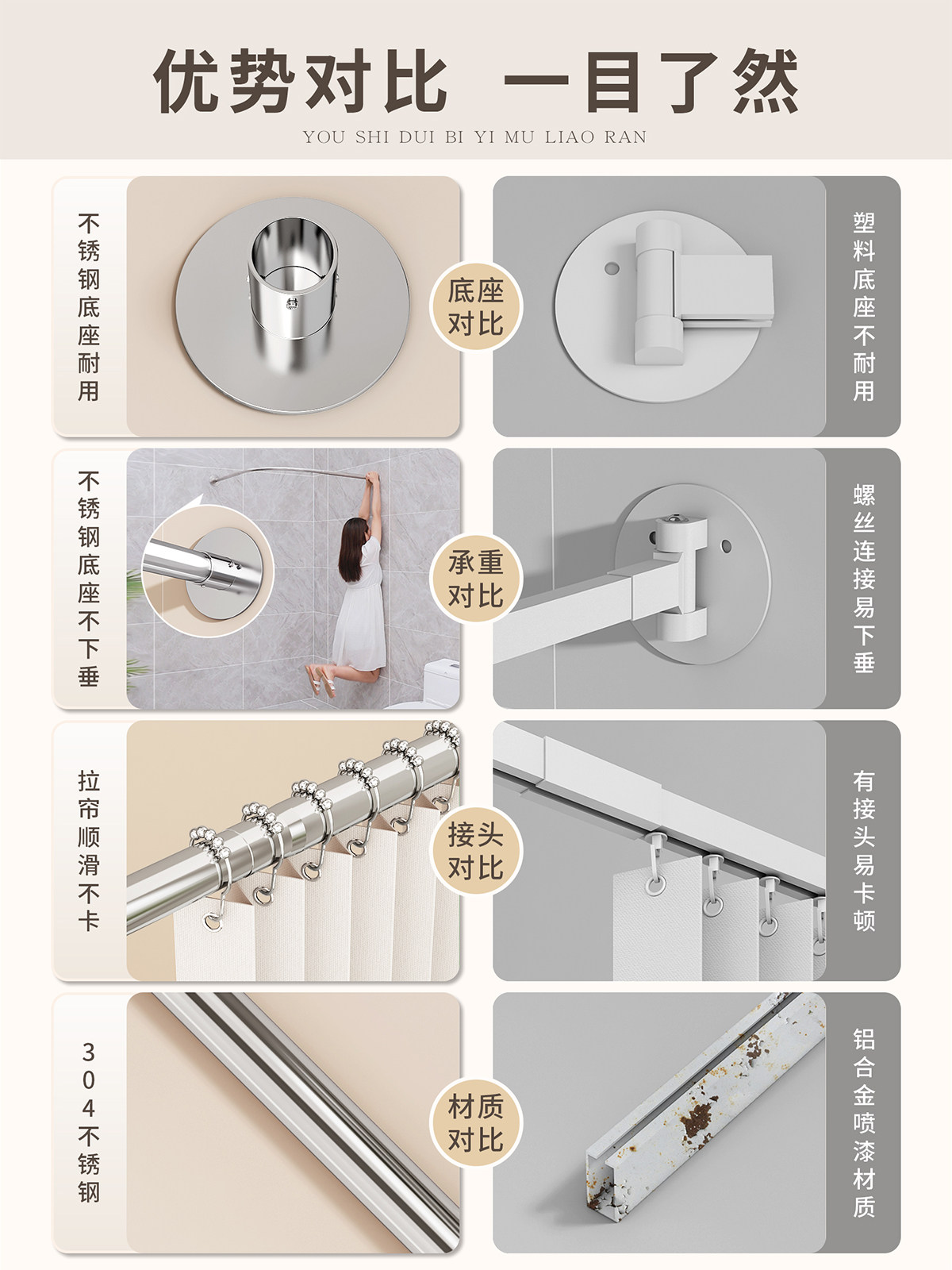 优势对比 一目了然
YOU SHI DUI BI YI MU LIAO RAN

不锈钢底座耐用

底座对比

塑料底座不耐用

不锈钢底座不下垂

承重对比

螺丝连接易下垂

拉帘顺滑不卡

接头对比

有接头易卡顿

304不锈钢

材质对比

铝合金喷漆材质