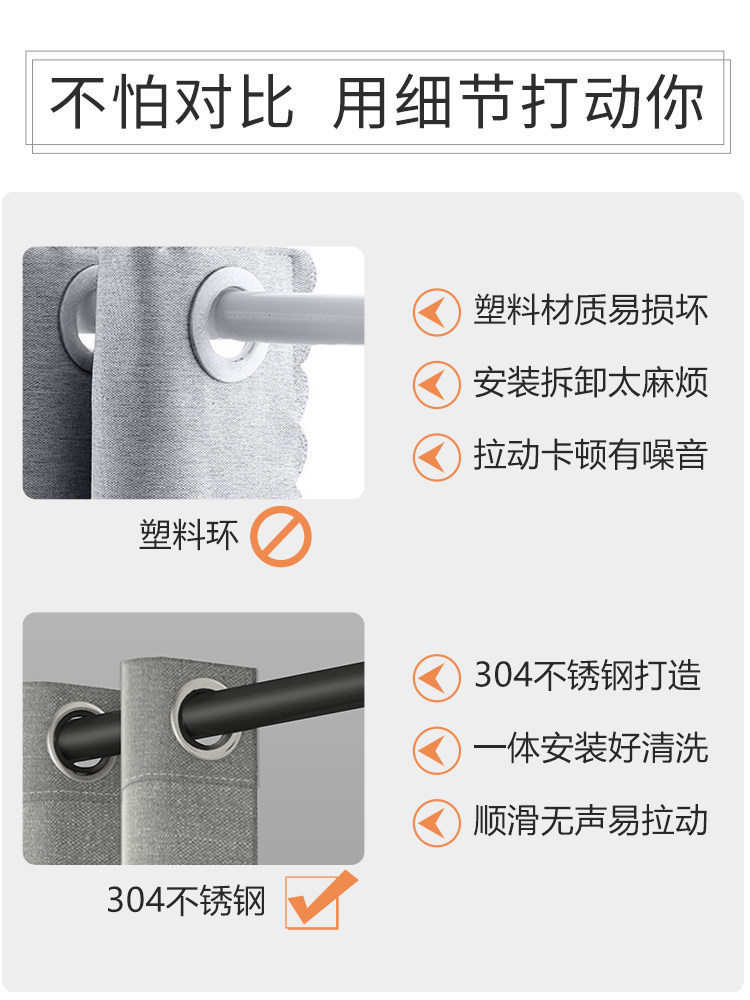 不怕对比 用细节打动你

塑料材质易损坏

安装拆卸太麻烦

拉动卡顿有噪音

塑料环

304不锈钢打造

一体安装好清洗

顺滑无声易拉动

304不锈钢