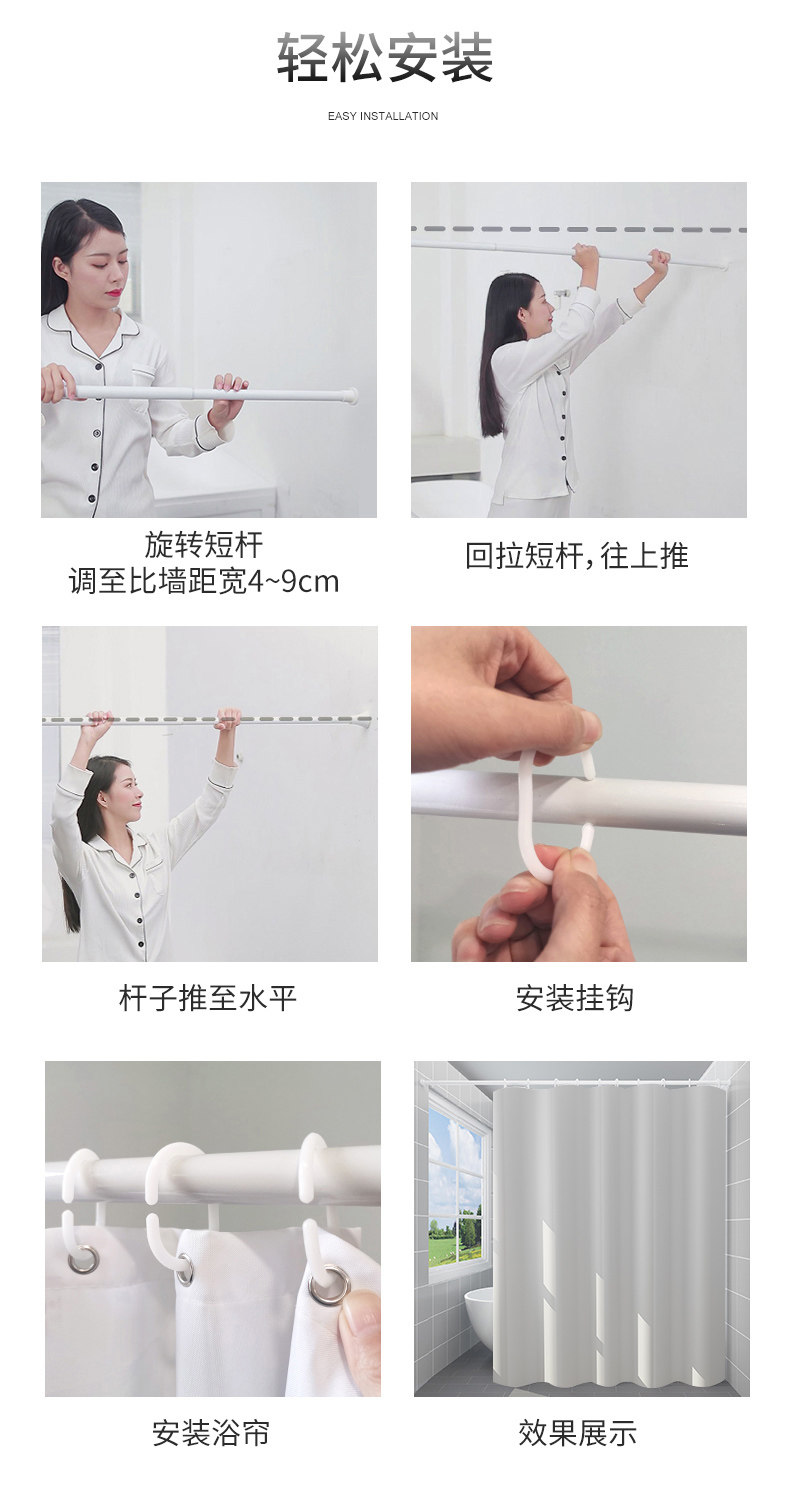 轻松安装

EASY INSTALLATION

旋转短杆
调至比墙距宽4~9cm

回拉短杆，往上推

杆子推至水平

安装挂钩

安装浴帘

效果展示