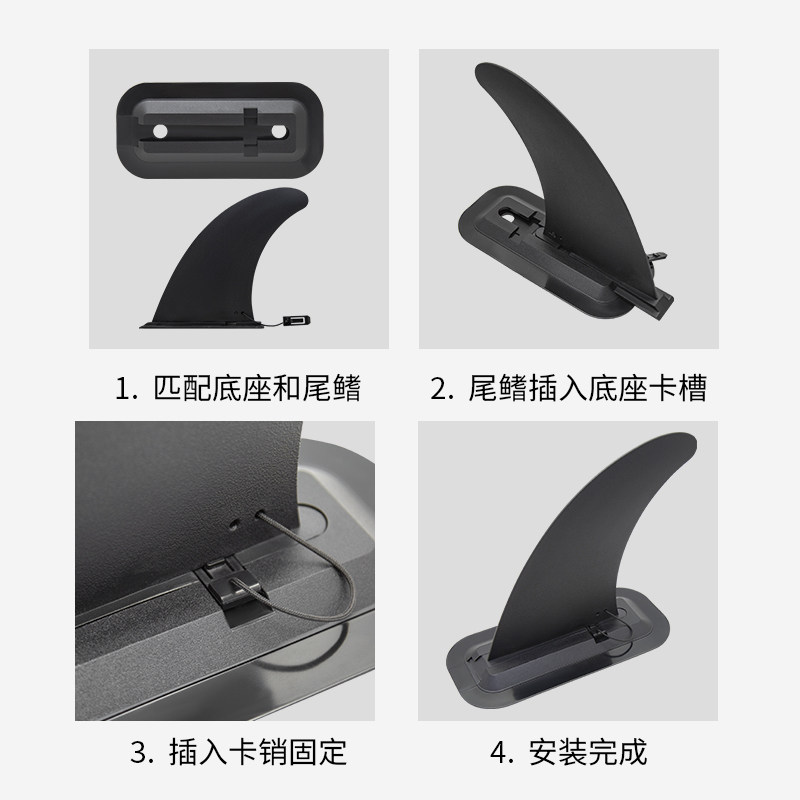 1. 匹配底座和尾鳍

2. 尾鳍插入底座卡槽

3. 插入卡销固定

4. 安装完成