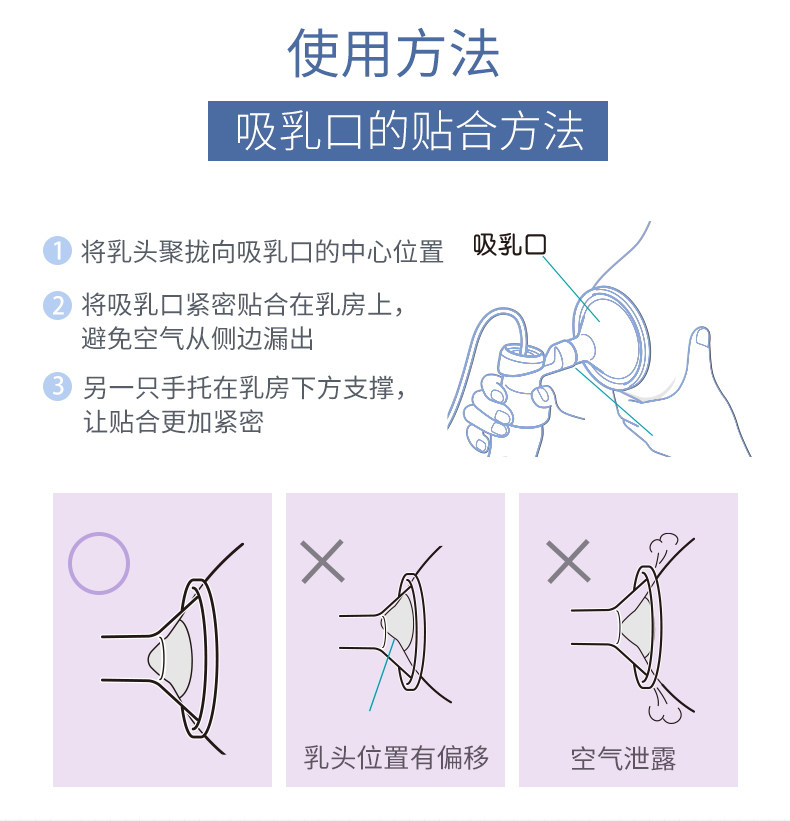 使用方法

吸乳口的贴合方法

1 将乳头聚拢向吸乳口的中心位置

2 将吸乳口紧密贴合在乳房上，避免空气从侧边漏出

3 另一只手托在乳房下方支撑，让贴合更加紧密

吸乳口

乳头位置有偏移

空气泄露