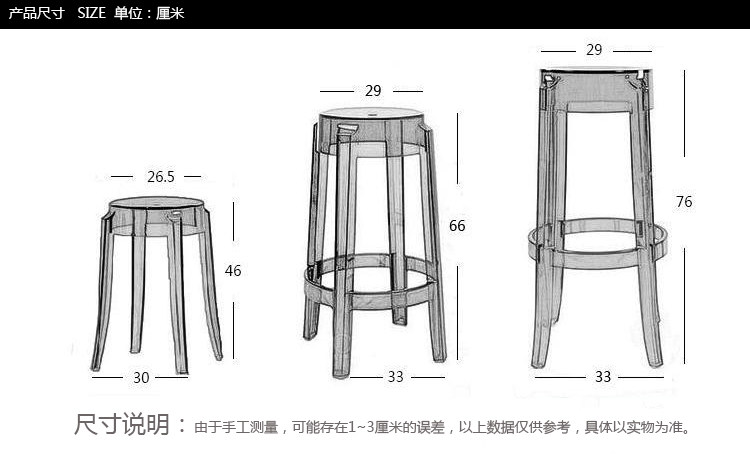 产品尺寸 SIZE 单位：厘米

26.5
46
30

29
66
33

29
76
33

尺寸说明：由于手工测量，可能存在1~3厘米的误差，以上数据仅供参考，具体以实物为准。