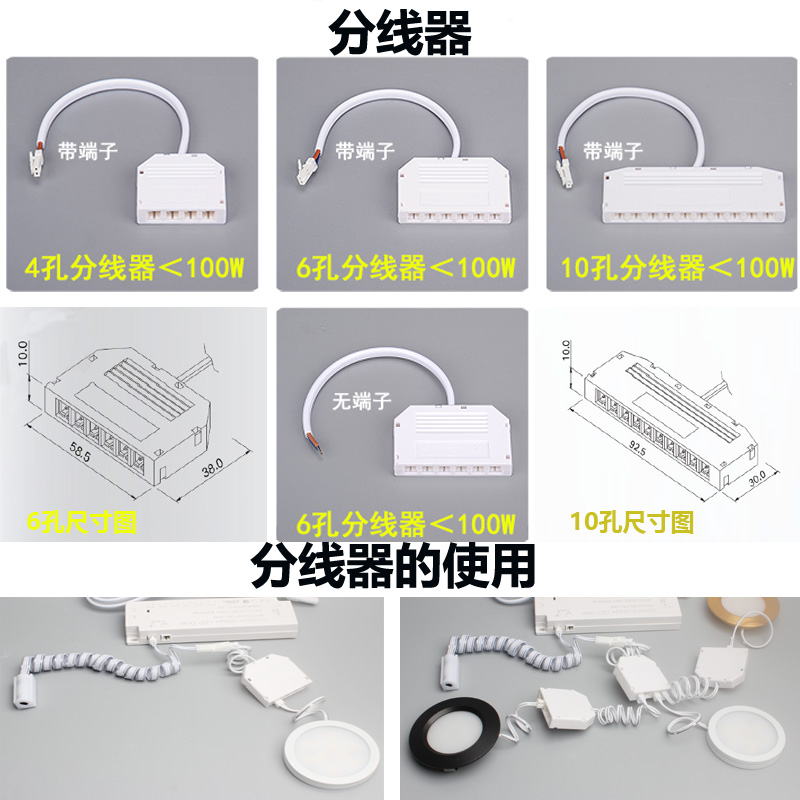 分线器

带端子

4孔分线器＜100W

带端子

6孔分线器＜100W

带端子

10孔分线器＜100W

10.0

58.5

38.0

6孔尺寸图

无端子

6孔分线器＜100W

10.0

92.5

30.0

10孔尺寸图

分线器的使用