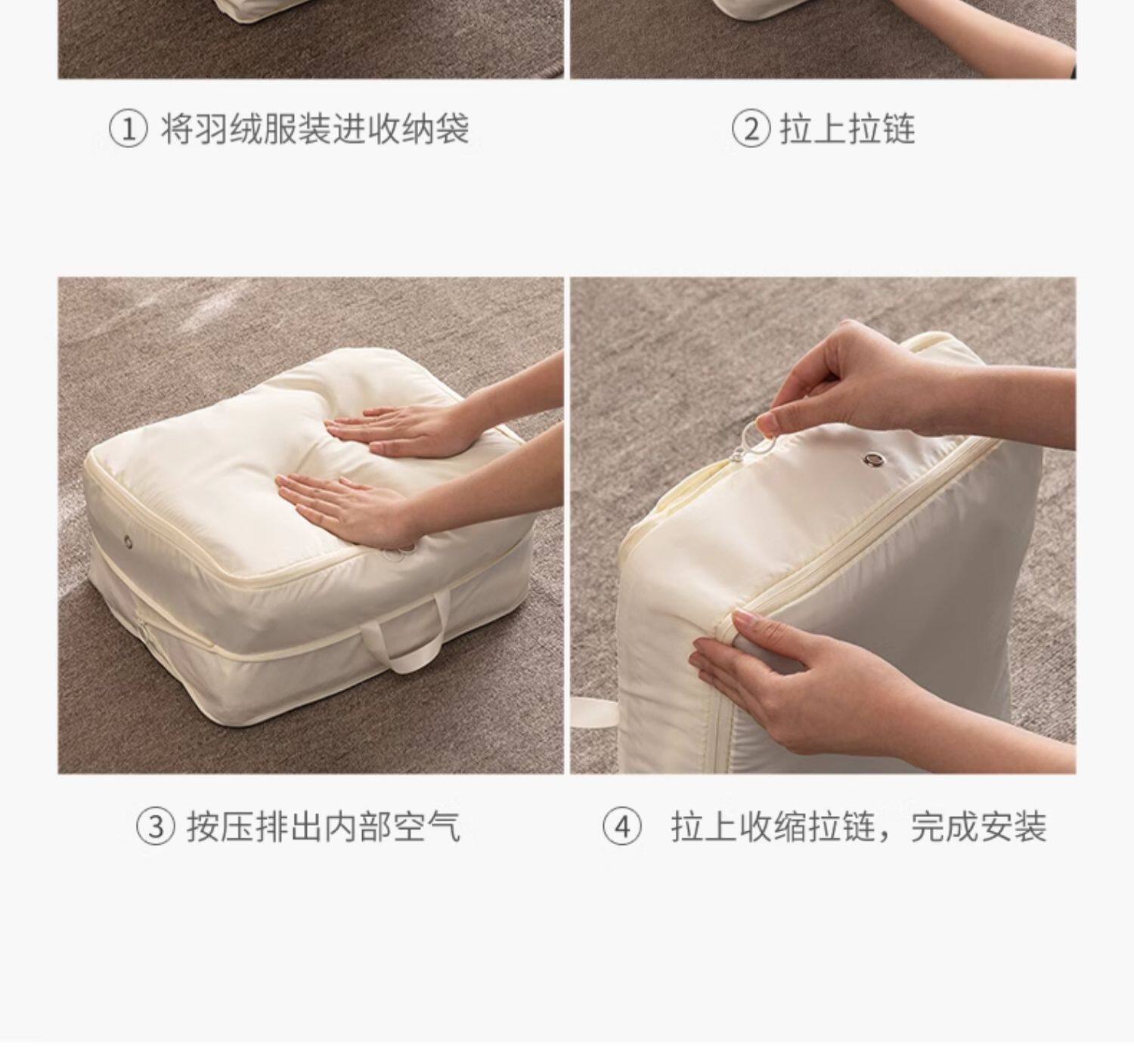 ① 将羽绒服装进收纳袋

② 拉上拉链

③ 按压排出内部空气

④ 拉上收缩拉链，完成安装