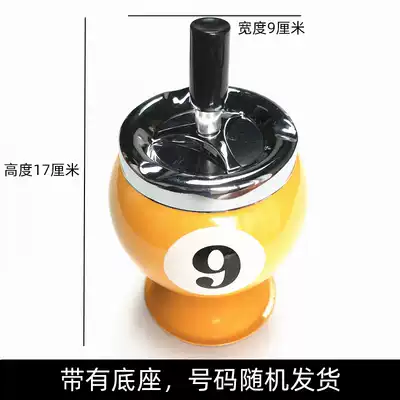 宽度9厘米

高度17厘米

9

带有底座，号码随机发货