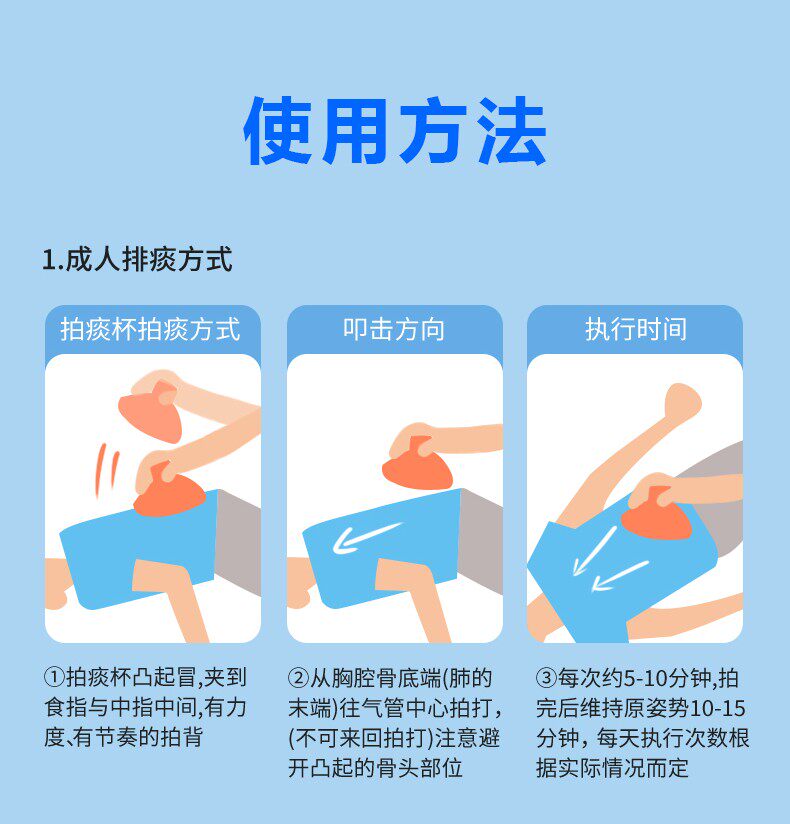 使用方法

1.成人排痰方式

拍痰杯拍痰方式

①拍痰杯凸起冒,夹到食指与中指中间,有力度、有节奏的拍背

叩击方向

②从胸腔骨底端(肺的末端)往气管中心拍打，(不可来回拍打)注意避开凸起的骨头部位

执行时间

③每次约5-10分钟,拍完后维持原姿势10-15分钟，每天执行次数根据实际情况而定