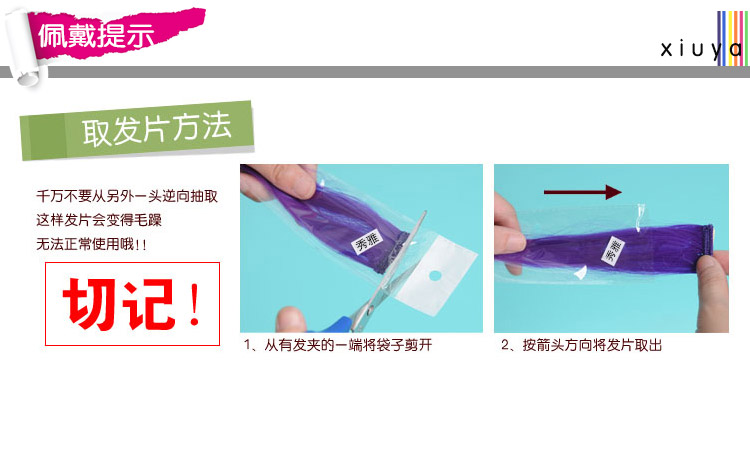 佩戴提示

xiuya

取发片方法

千万不要从另外一头逆向抽取
这样发片会变得毛躁
无法正常使用哦!!

切记!

秀雅

1、从有发夹的一端将袋子剪开

秀雅

2、按箭头方向将发片取出