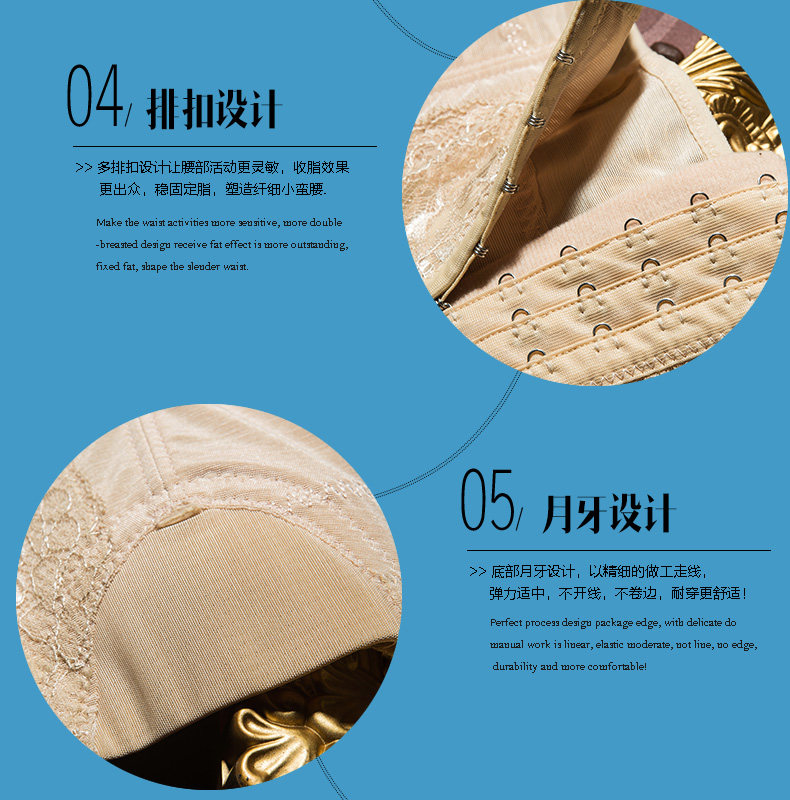 04/ 排扣设计

>> 多排扣设计让腰部活动更灵敏，收脂效果更出众，稳固定脂，塑造纤细小蛮腰.

Make the waist activities more sensitive, more double -breasted design receive fat effect is more outstanding, fixed fat, shape the slender waist.

05/ 月牙设计

>> 底部月牙设计，以精细的做工走线，弹力适中，不开线，不卷边，耐穿更舒适！

Perfect process design package edge, with delicate do manual work is linear, elastic moderate, not line, no edge, durability and more comfortable!