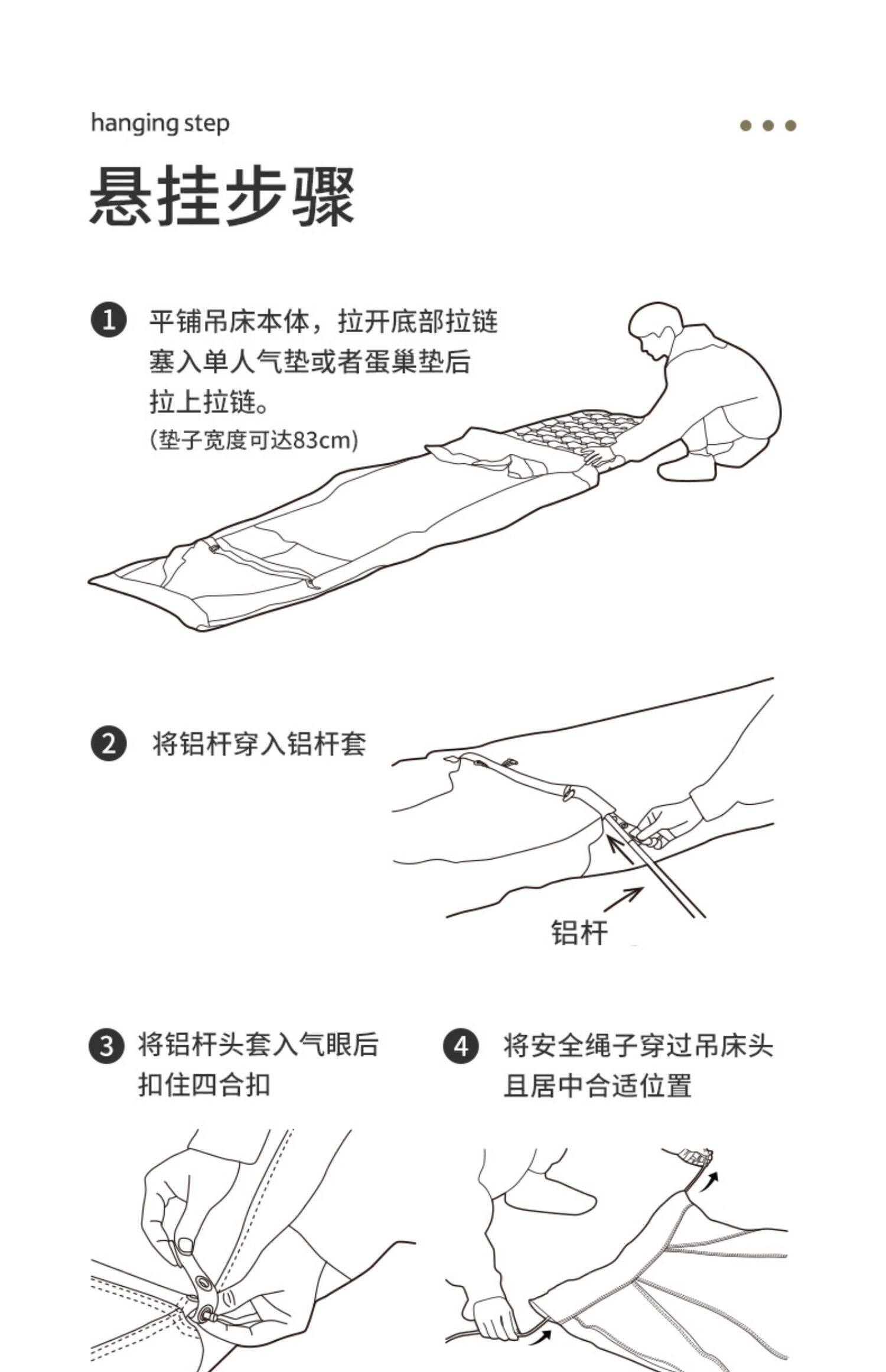 hanging step

悬挂步骤

1 平铺吊床本体，拉开底部拉链塞入单人气垫或者蛋巢垫后拉上拉链。
(垫子宽度可达83cm)

2 将铝杆穿入铝杆套

铝杆

3 将铝杆头套入气眼后扣住四合扣

4 将安全绳子穿过吊床头且居中合适位置