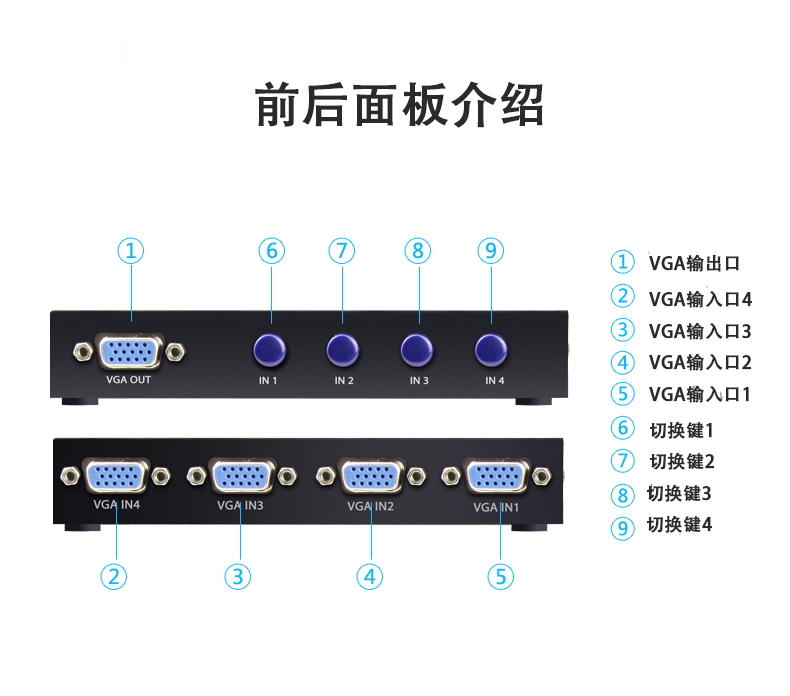 前后面板介绍

①
⑥ ⑦ ⑧ ⑨

VGA OUT
IN 1
IN 2
IN 3
IN 4

VGA IN4
VGA IN3
VGA IN2
VGA IN1

② ③ ④ ⑤

① VGA输出口
② VGA输入口4
③ VGA输入口3
④ VGA输入口2
⑤ VGA输入口1
⑥ 切换键1
⑦ 切换键2
⑧ 切换键3
⑨ 切换键4