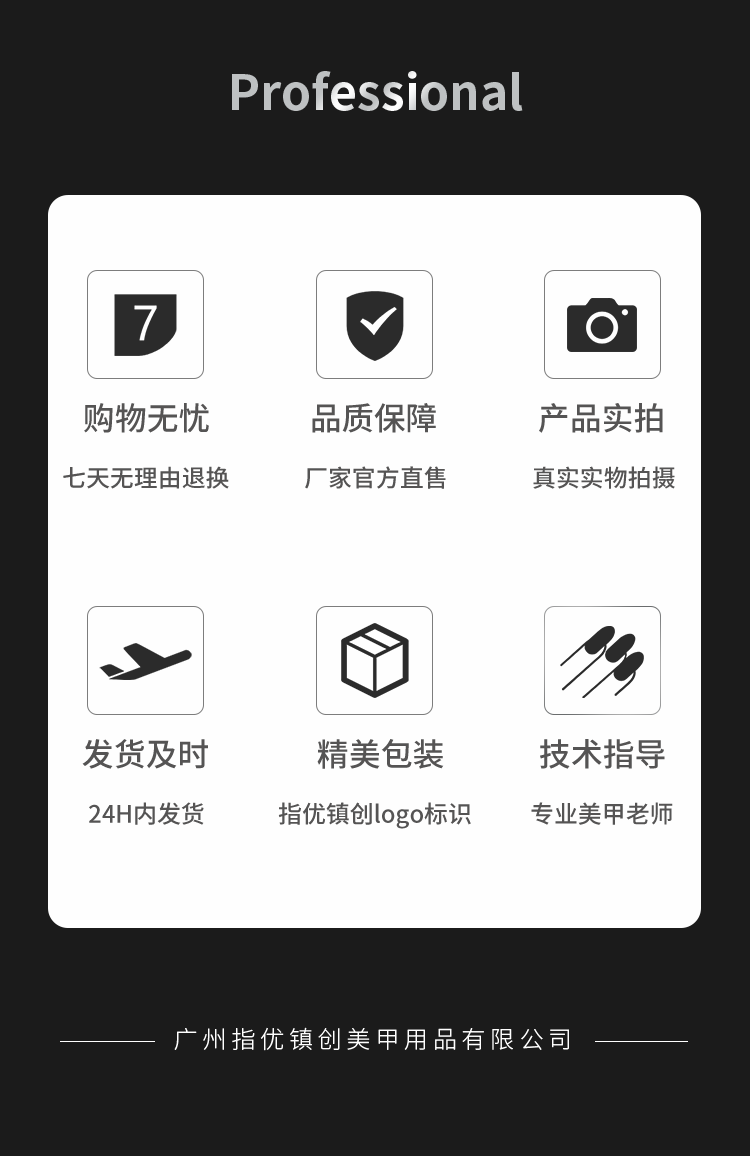 Professional

7

购物无忧

七天无理由退换

品质保障

厂家官方直售

产品实拍

真实实物拍摄

发货及时

24H内发货

精美包装

指优镇创logo标识

技术指导

专业美甲老师

广州指优镇创美甲用品有限公司