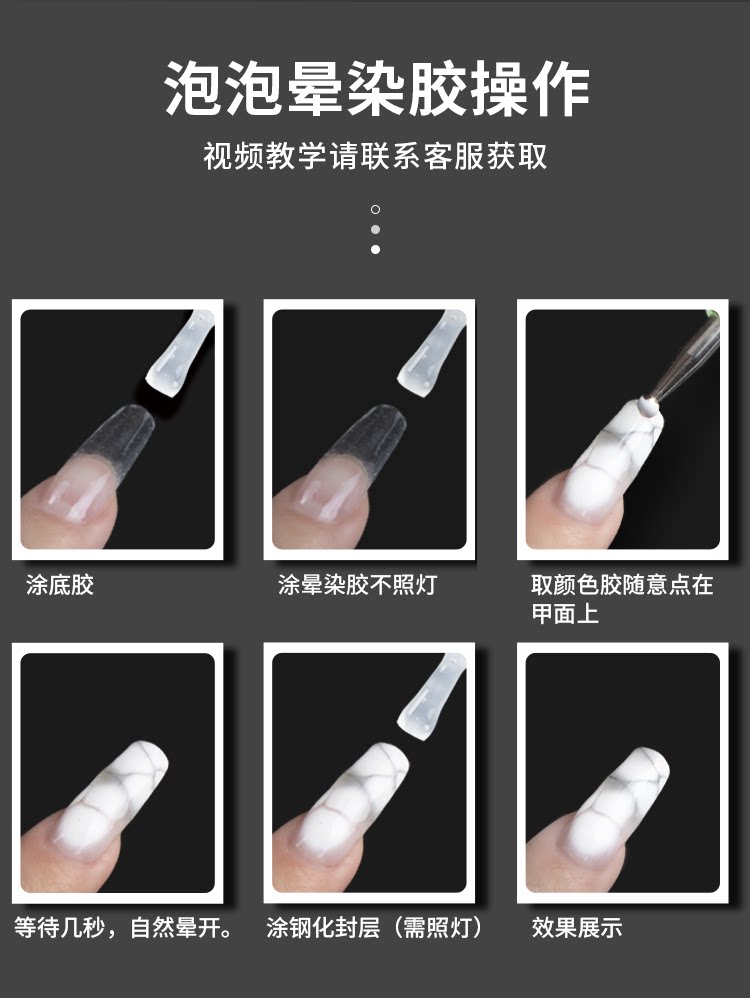 泡泡晕染胶操作
视频教学请联系客服获取

涂底胶

涂晕染胶不照灯

取颜色胶随意点在甲面上

等待几秒，自然晕开。

涂钢化封层（需照灯）

效果展示