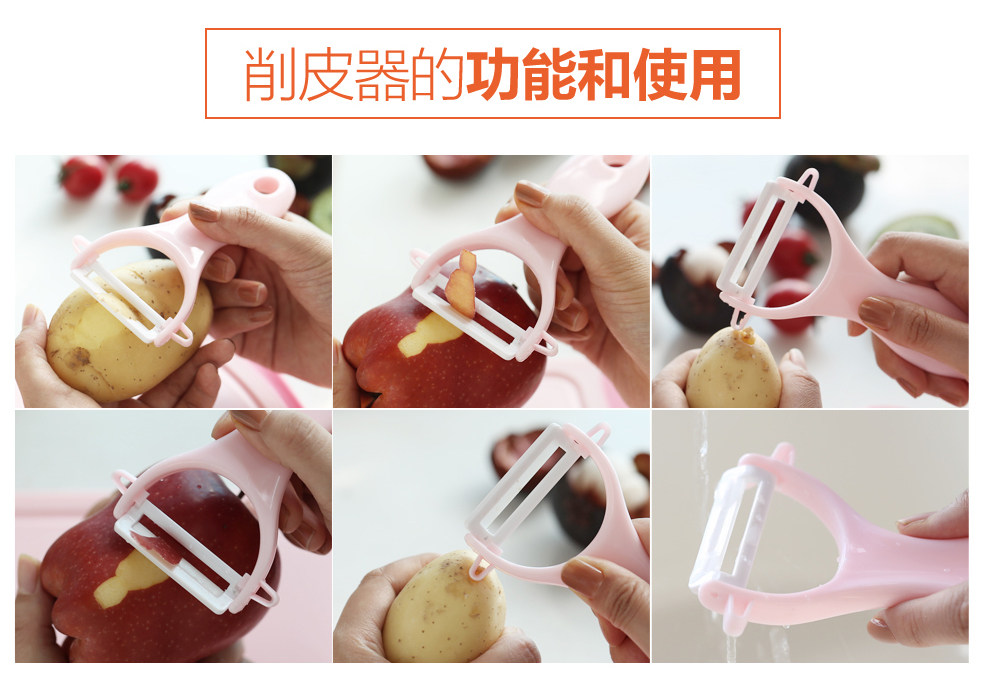 削皮器的功能和使用