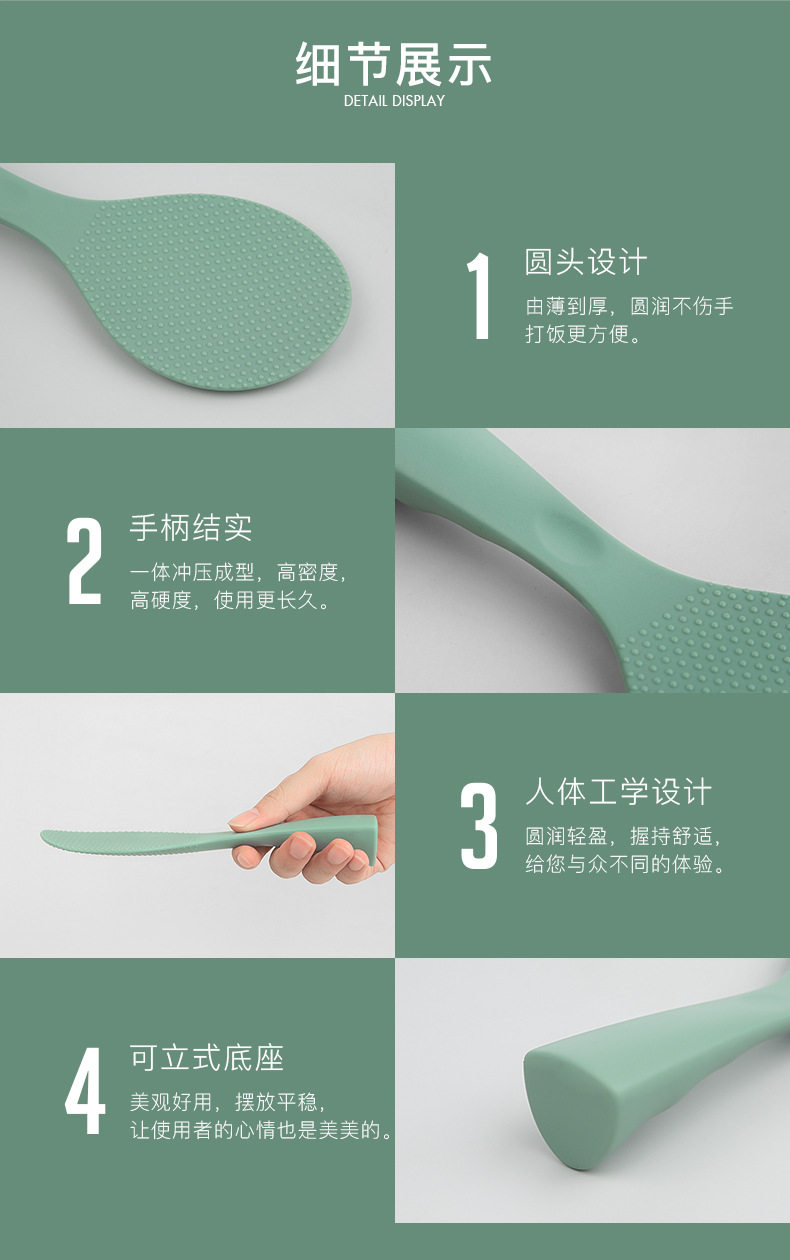 细节展示
DETAIL DISPLAY

1 圆头设计
由薄到厚，圆润不伤手
打饭更方便。

2 手柄结实
一体冲压成型，高密度，
高硬度，使用更长久。

3 人体工学设计
圆润轻盈，握持舒适，
给您与众不同的体验。

4 可立式底座
美观好用，摆放平稳，
让使用者的心情也是美美的。