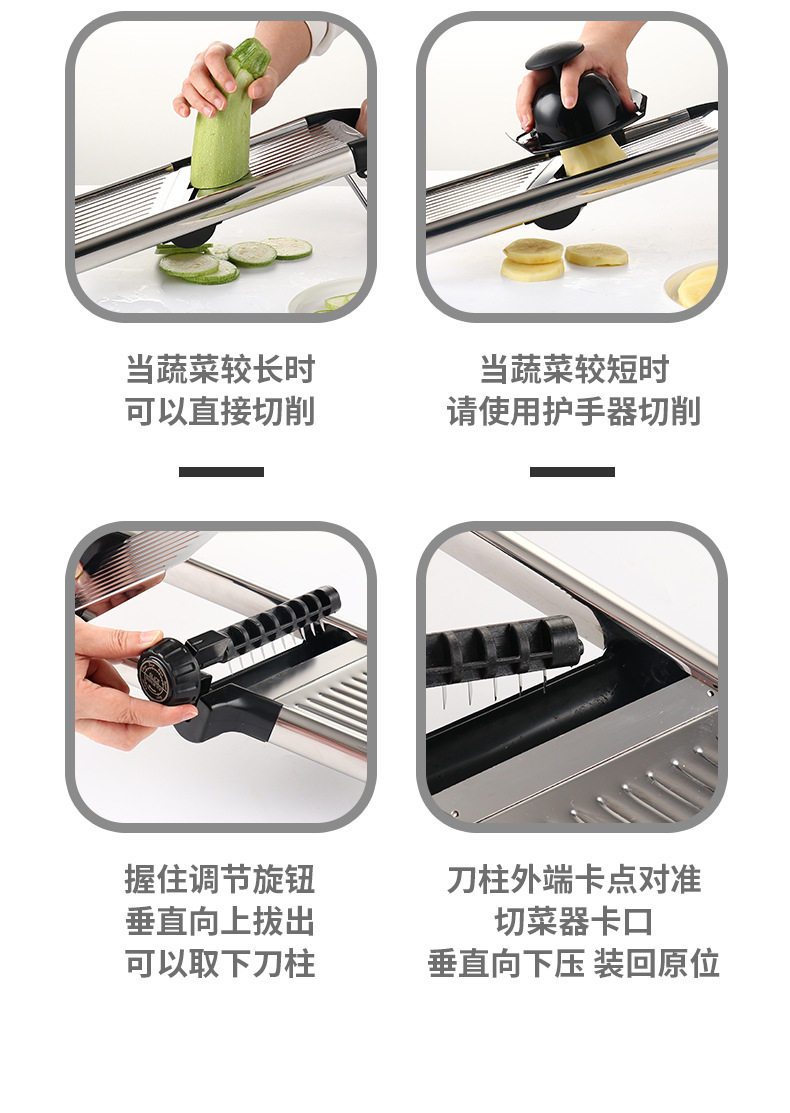 当蔬菜较长时
可以直接切削

当蔬菜较短时
请使用护手器切削

握住调节旋钮
垂直向上拔出
可以取下刀柱

刀柱外端卡点对准
切菜器卡口
垂直向下压 装回原位