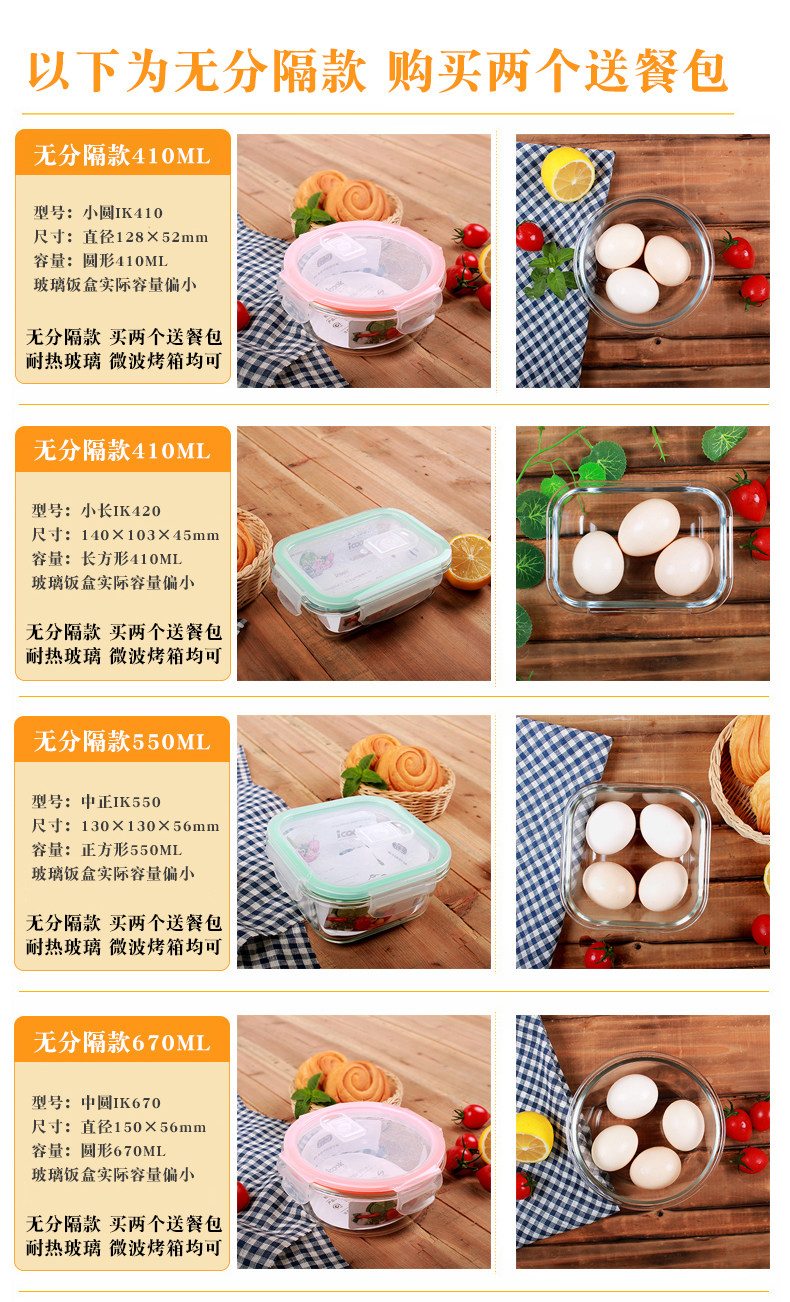 以下为无分隔款 购买两个送餐包

无分隔款410ML

型号：小圆IK410
尺寸：直径128×52mm
容量：圆形410ML
玻璃饭盒实际容量偏小

无分隔款 买两个送餐包
耐热玻璃 微波烤箱均可

无分隔款410ML

型号：小长IK420
尺寸：140×103×45mm
容量：长方形410ML
玻璃饭盒实际容量偏小

无分隔款 买两个送餐包
耐热玻璃 微波烤箱均可

无分隔款550ML

型号：中正IK550
尺寸：130×130×56mm
容量：正方形550ML
玻璃饭盒实际容量偏小

无分隔款 买两个送餐包
耐热玻璃 微波烤箱均可

无分隔款670ML

型号：中圆IK670
尺寸：直径150×56mm
容量：圆形670ML
玻璃饭盒实际容量偏小

无分隔款 买两个送餐包
耐热玻璃 微波烤箱均可