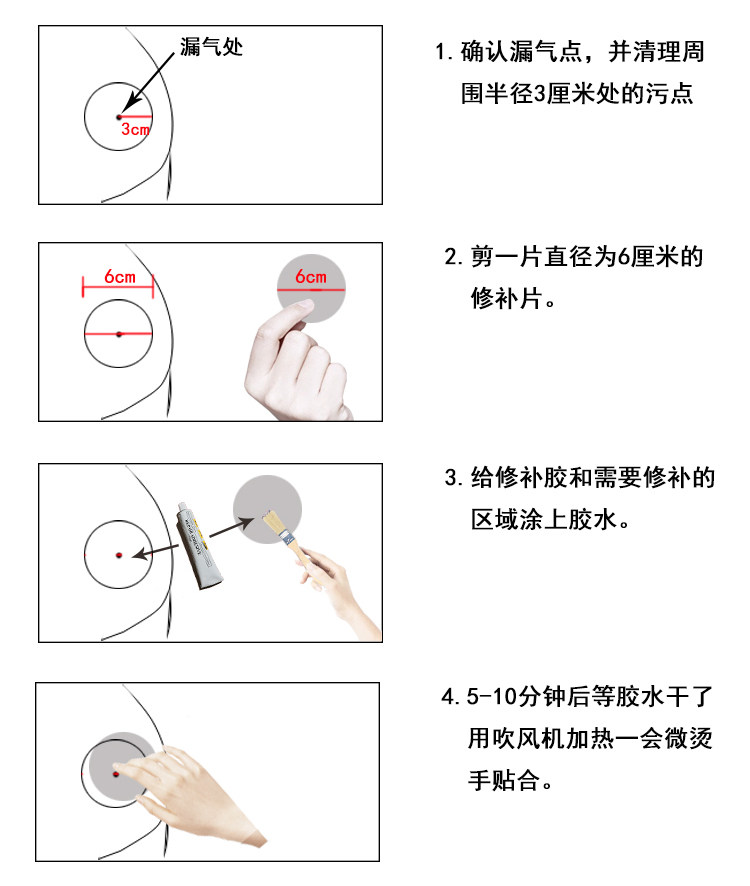 漏气处

3cm

1. 确认漏气点，并清理周围半径3厘米处的污点

6cm

6cm

2. 剪一片直径为6厘米的修补片。

3. 给修补胶和需要修补的区域涂上胶水。

4. 5-10分钟后等胶水干了用吹风机加热一会微烫手贴合。