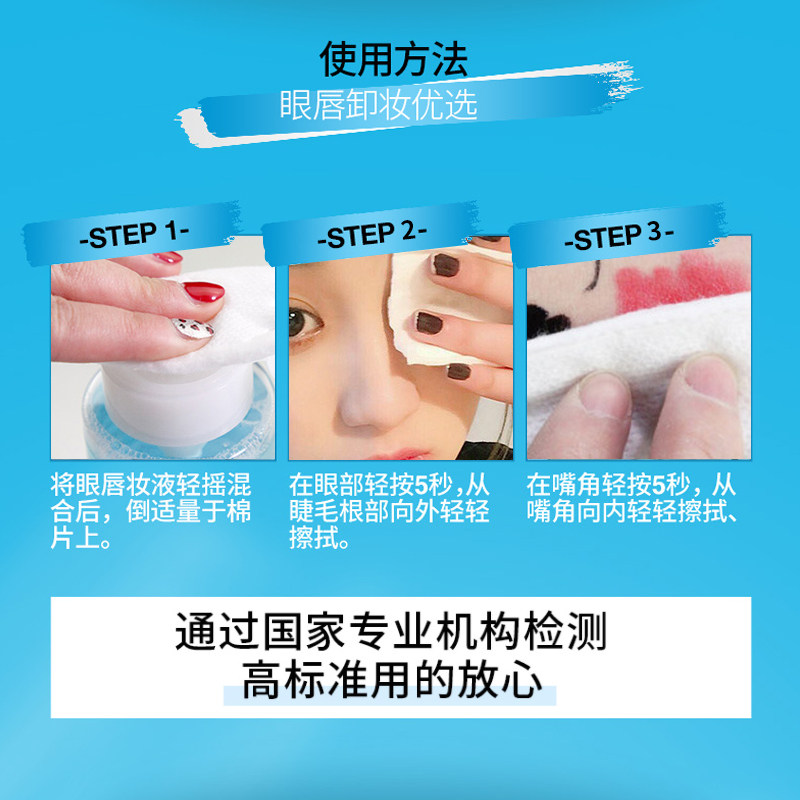 使用方法
眼唇卸妆优选

-STEP 1-

将眼唇妆液轻摇混合后，倒适量于棉片上。

-STEP 2-

在眼部轻按5秒，从睫毛根部向外轻轻擦拭。

-STEP 3-

在嘴角轻按5秒，从嘴角向内轻轻擦拭、

通过国家专业机构检测
高标准用的放心