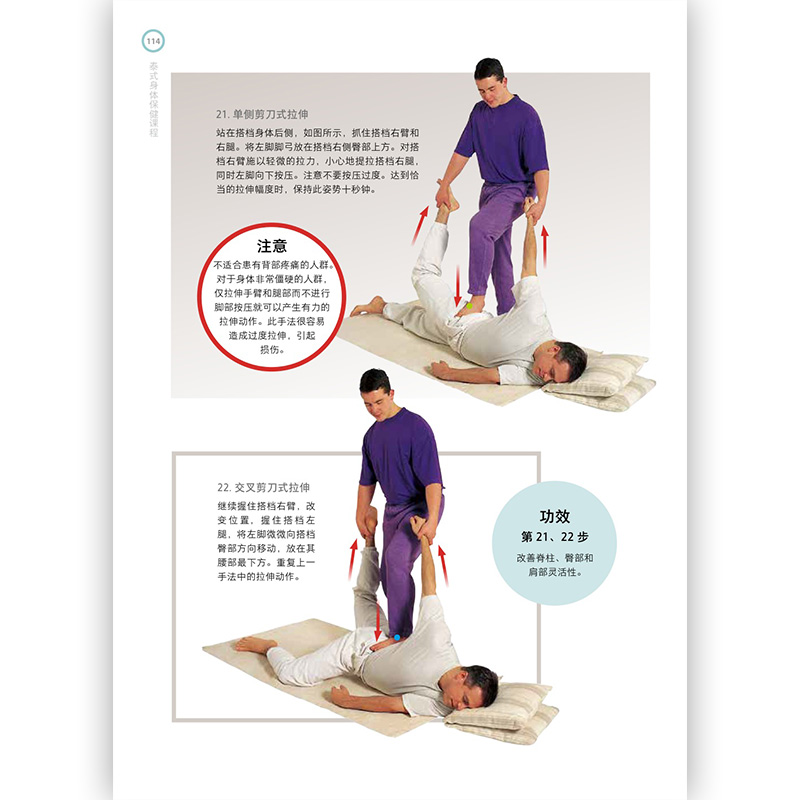 114

泰式身体保健课程

21. 单侧剪刀式拉伸

站在搭档身体后侧，如图所示，抓住搭档右臂和右腿。将左脚脚弓放在搭档右侧臀部上方。对搭档右臂施以轻微的拉力，小心地提拉搭档右腿，同时左脚向下按压。注意不要按压过度。达到恰当的拉伸幅度时，保持此姿势十秒钟。

注意

不适合患有背部疼痛的人群。对于身体非常僵硬的人群，仅拉伸手臂和腿部而不进行脚部按压就可以产生有力的拉伸动作。此手法很容易造成过度拉伸，引起损伤。

22. 交叉剪刀式拉伸

继续握住搭档右臂，改变位置，握住搭档左腿，将左脚微微向搭档臀部方向移动，放在其腰部最下方。重复上一手法中的拉伸动作。

功效

第 21、22 步

改善脊柱、臀部和肩部灵活性。