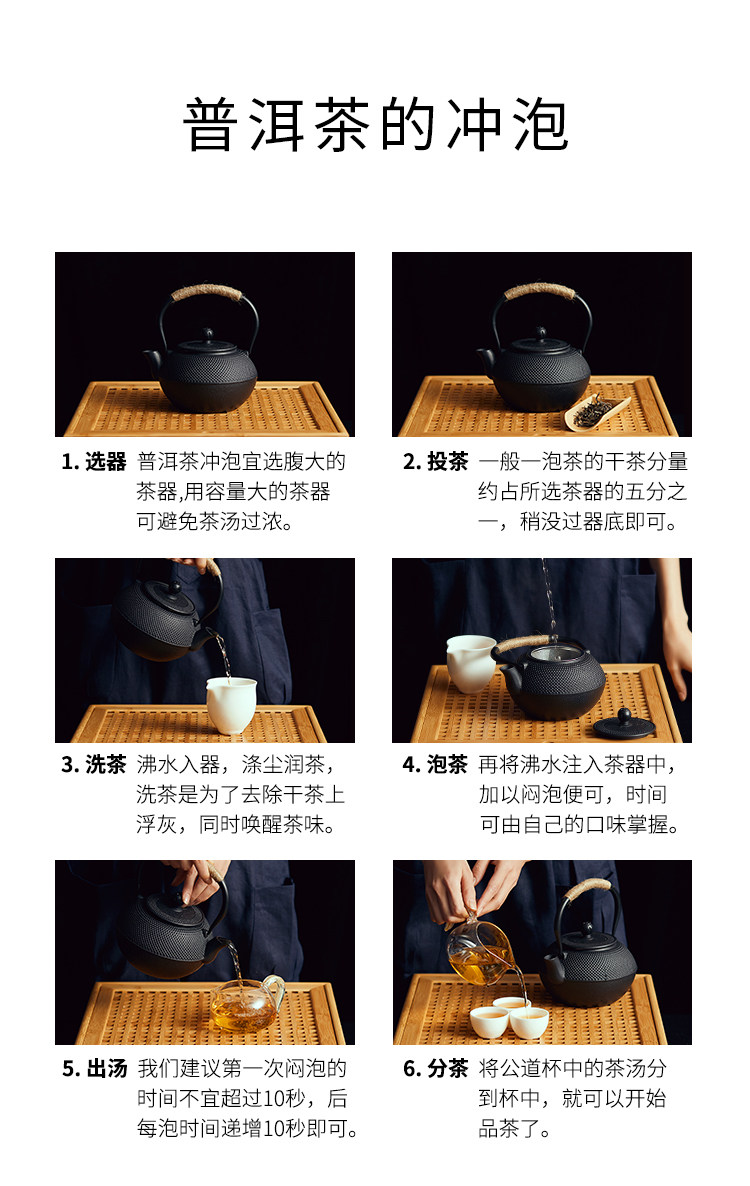 普洱茶的冲泡

1. 选器 普洱茶冲泡宜选腹大的茶器,用容量大的茶器可避免茶汤过浓。

2. 投茶 一般一泡茶的干茶分量约占所选茶器的五分之一，稍没过器底即可。

3. 洗茶 沸水入器，涤尘润茶，洗茶是为了去除干茶上浮灰，同时唤醒茶味。

4. 泡茶 再将沸水注入茶器中，加以闷泡便可，时间可由自己的口味掌握。

5. 出汤 我们建议第一次闷泡的时间不宜超过10秒，后每泡时间递增10秒即可。

6. 分茶 将公道杯中的茶汤分到杯中，就可以开始品茶了。