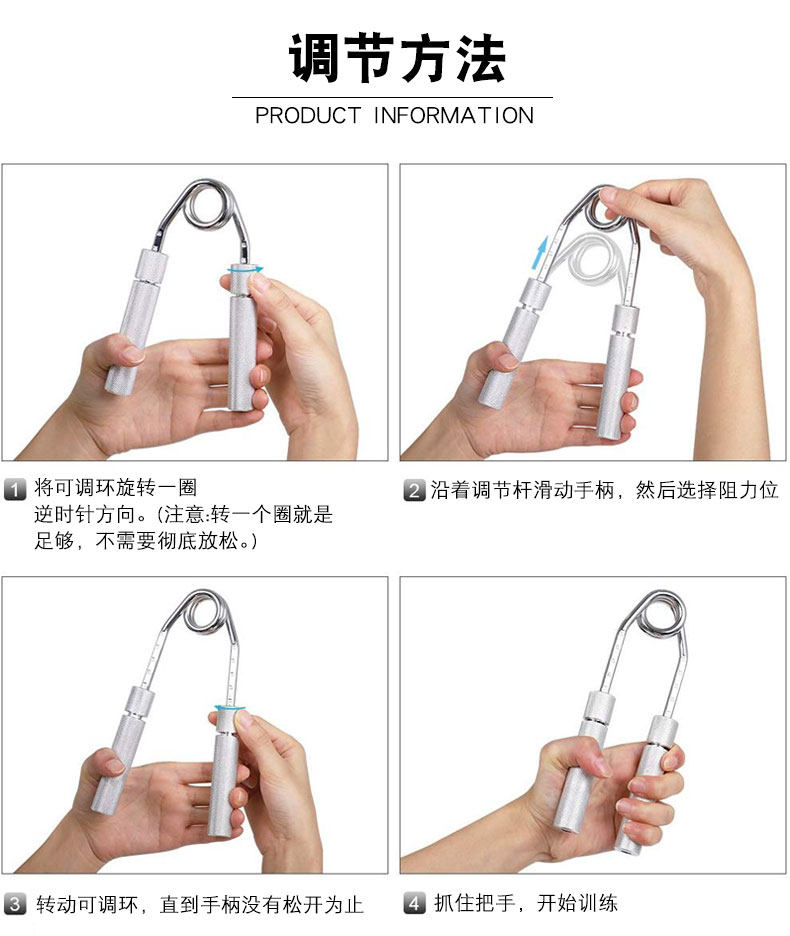 调节方法

PRODUCT INFORMATION

1 将可调环旋转一圈
逆时针方向。(注意:转一个圈就是足够，不需要彻底放松。)

2 沿着调节杆滑动手柄，然后选择阻力位

3 转动可调环，直到手柄没有松开为止

4 抓住把手，开始训练