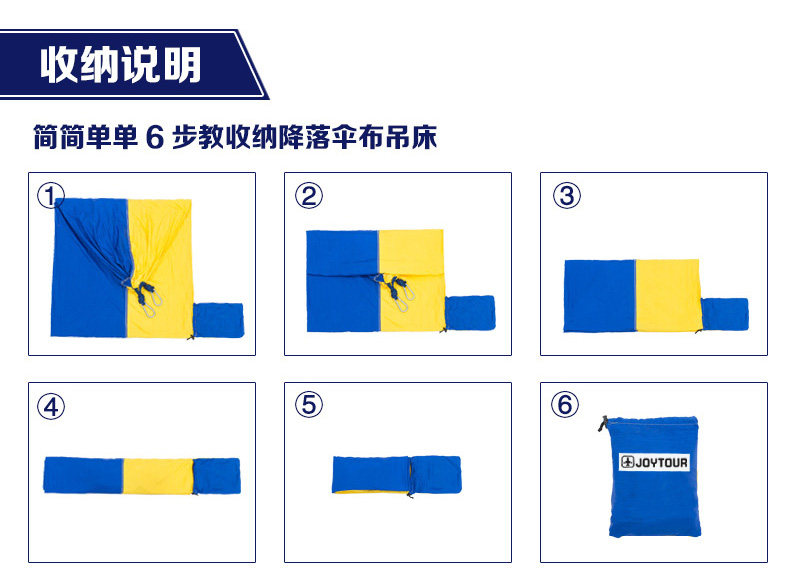 收纳说明

简简单单 6 步教收纳降落伞布吊床

①

②

③

④

⑤

⑥

JOYTOUR