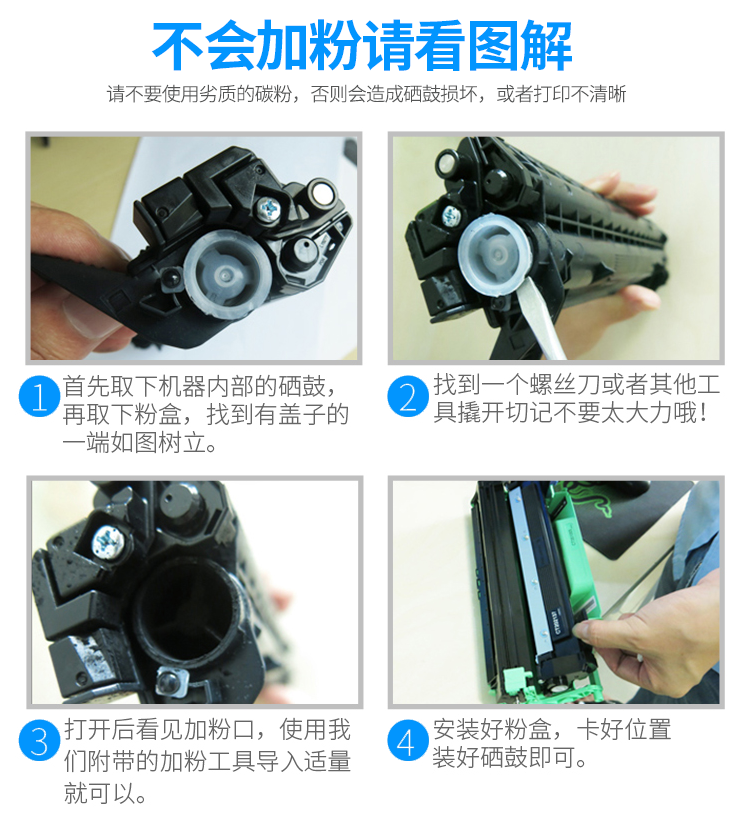 不会加粉请看图解

请不要使用劣质的碳粉，否则会造成硒鼓损坏，或者打印不清晰

1 首先取下机器内部的硒鼓，再取下粉盒，找到有盖子的一端如图树立。

2 找到一个螺丝刀或者其他工具撬开切记不要太大力哦！

3 打开后看见加粉口，使用我们附带的加粉工具导入适量就可以。

4 安装好粉盒，卡好位置装好硒鼓即可。