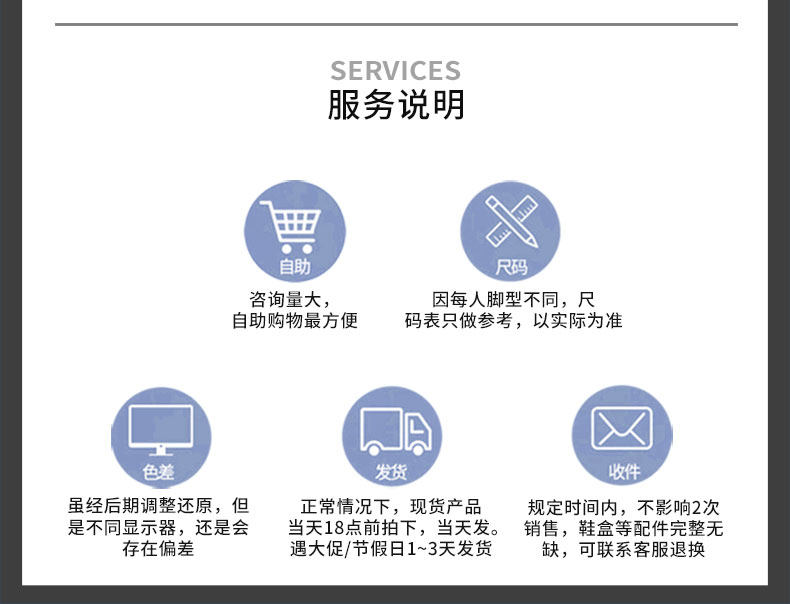 SERVICES
服务说明

自助

咨询量大，
自助购物最方便

尺码

因每人脚型不同，尺码表只做参考，以实际为准

色差

虽经后期调整还原，但是不同显示器，还是会存在偏差

发货

正常情况下，现货产品当天18点前拍下，当天发。遇大促/节假日1~3天发货

收件

规定时间内，不影响2次销售，鞋盒等配件完整无缺，可联系客服退换