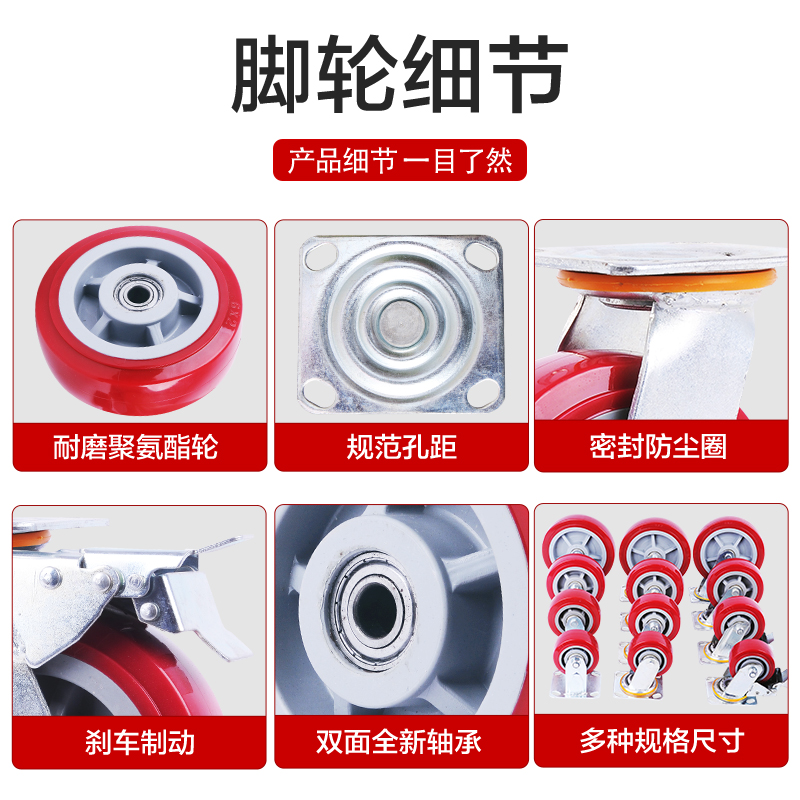 脚轮细节

产品细节 一目了然

6X2

耐磨聚氨酯轮

规范孔距

密封防尘圈

刹车制动

双面全新轴承

多种规格尺寸