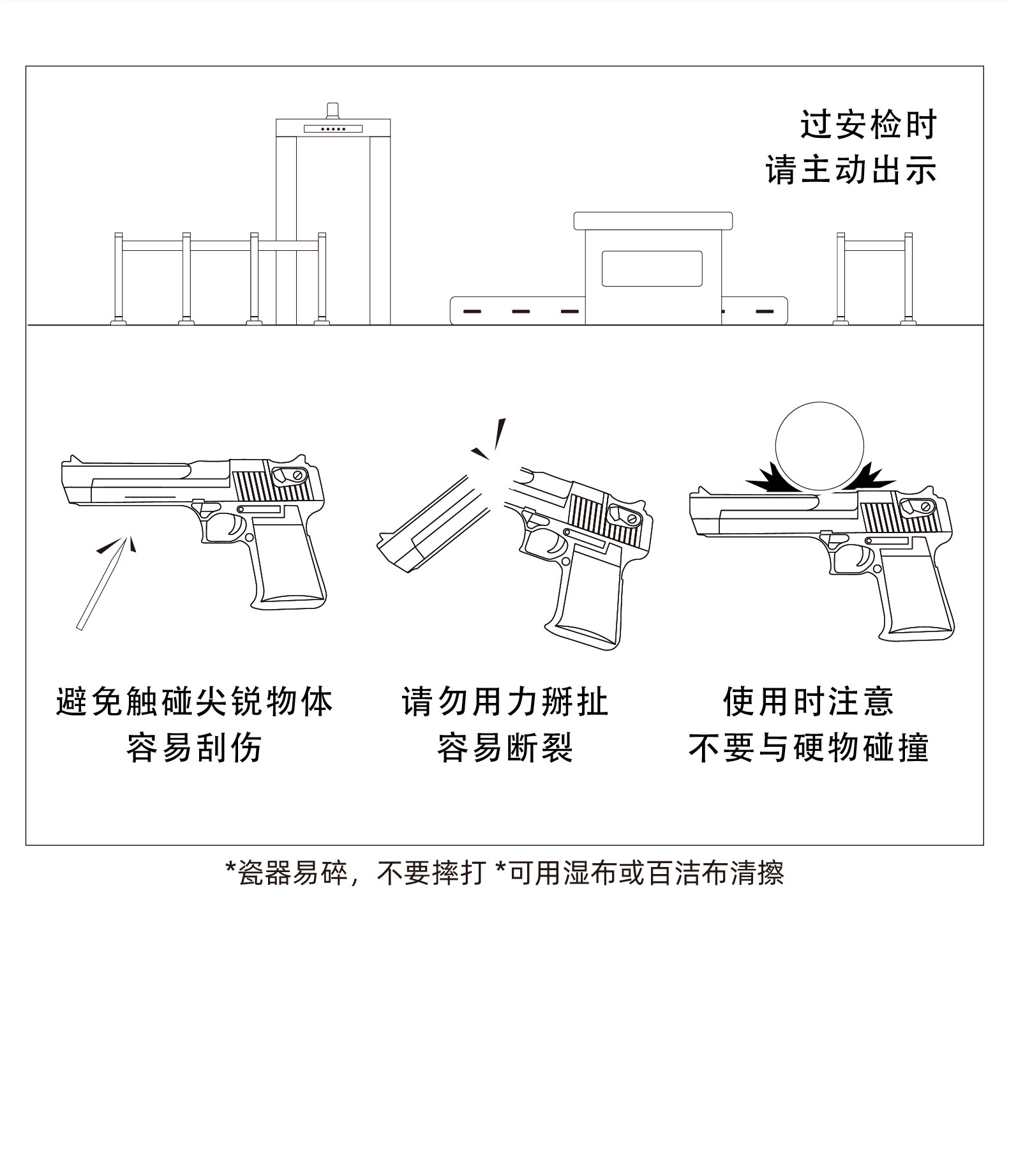 过安检时
请主动出示

避免触碰尖锐物体
容易刮伤

请勿用力掰扯
容易断裂

使用时注意
不要与硬物碰撞

*瓷器易碎，不要摔打 *可用湿布或百洁布清擦