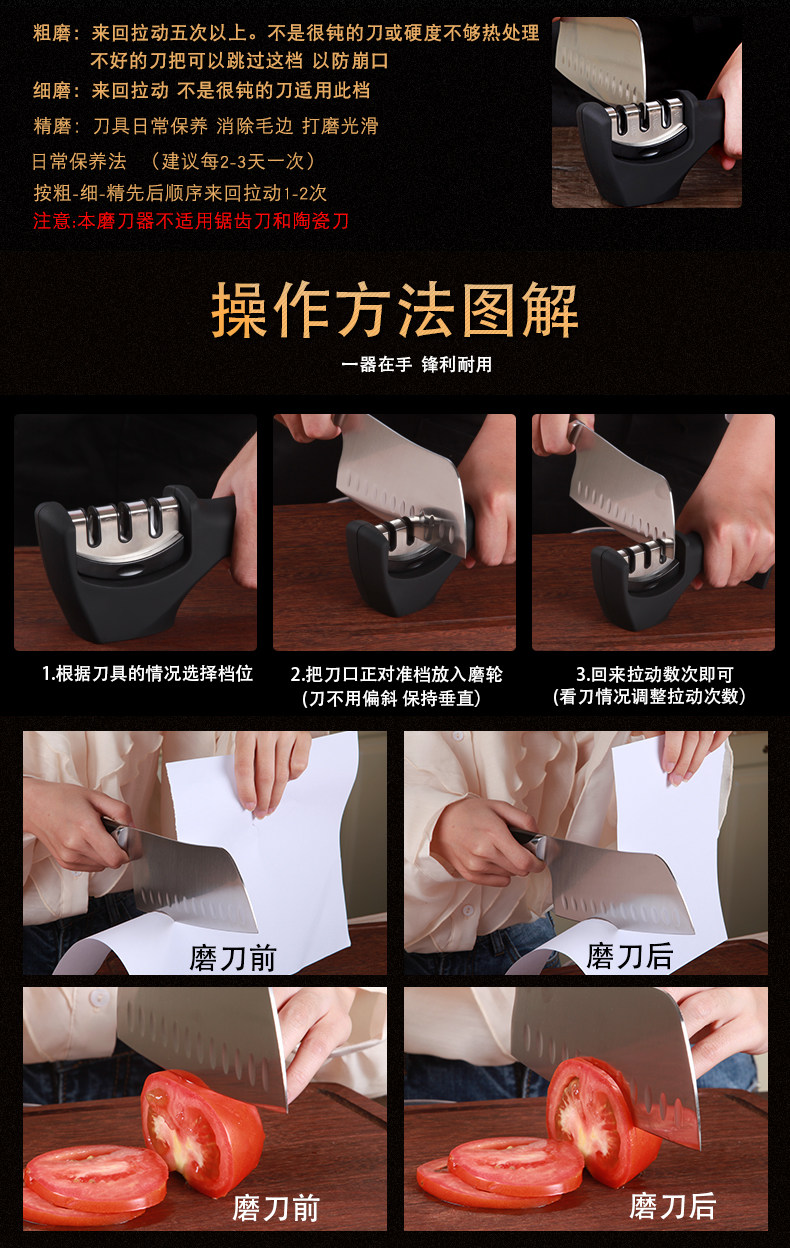 粗磨：来回拉动五次以上。不是很钝的刀或硬度不够热处理不好的刀把可以跳过这档 以防崩口
细磨：来回拉动 不是很钝的刀适用此档
精磨：刀具日常保养 消除毛边 打磨光滑
日常保养法 （建议每2-3天一次）
按粗-细-精先后顺序来回拉动1-2次
注意:本磨刀器不适用锯齿刀和陶瓷刀

操作方法图解
一器在手 锋利耐用

1.根据刀具的情况选择档位

2.把刀口正对准档放入磨轮
（刀不用偏斜 保持垂直）

3.回来拉动数次即可
（看刀情况调整拉动次数）

磨刀前

磨刀后

磨刀前

磨刀后