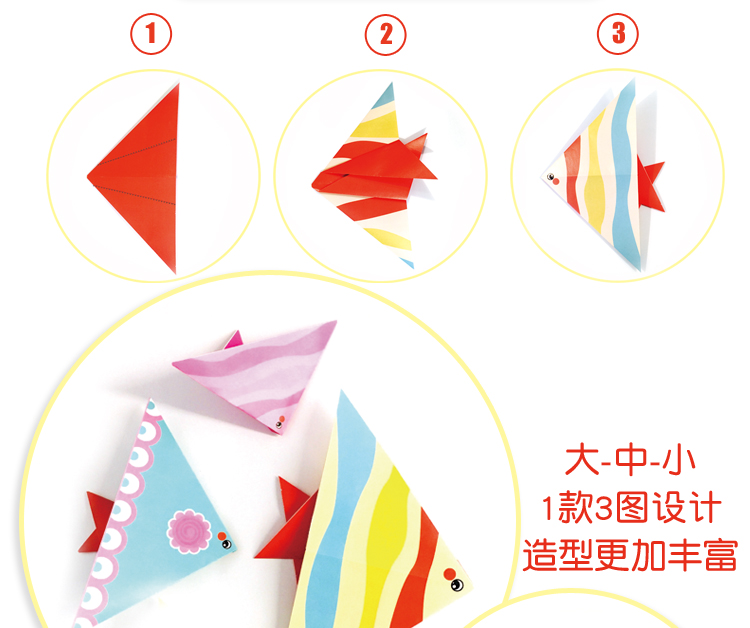 1

2

3

大-中-小
1款3图设计
造型更加丰富