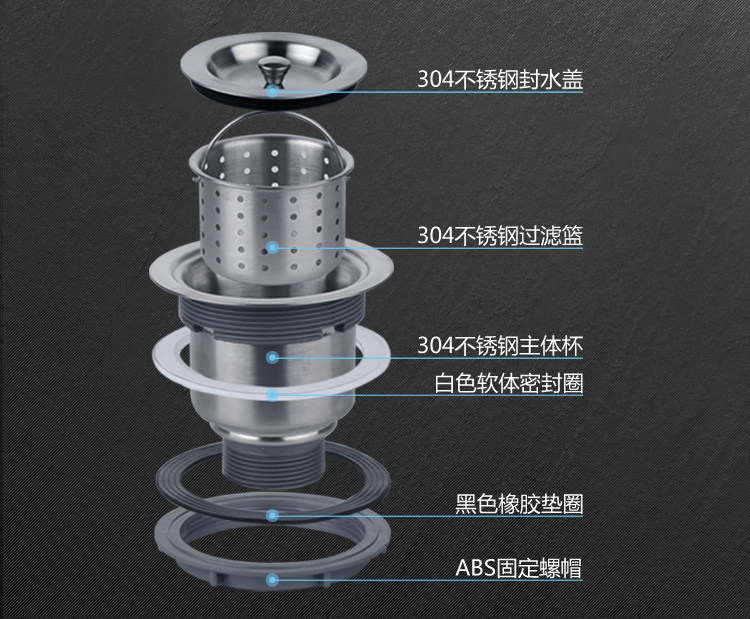 304不锈钢封水盖

304不锈钢过滤篮

304不锈钢主体杯

白色软体密封圈

黑色橡胶垫圈

ABS固定螺帽