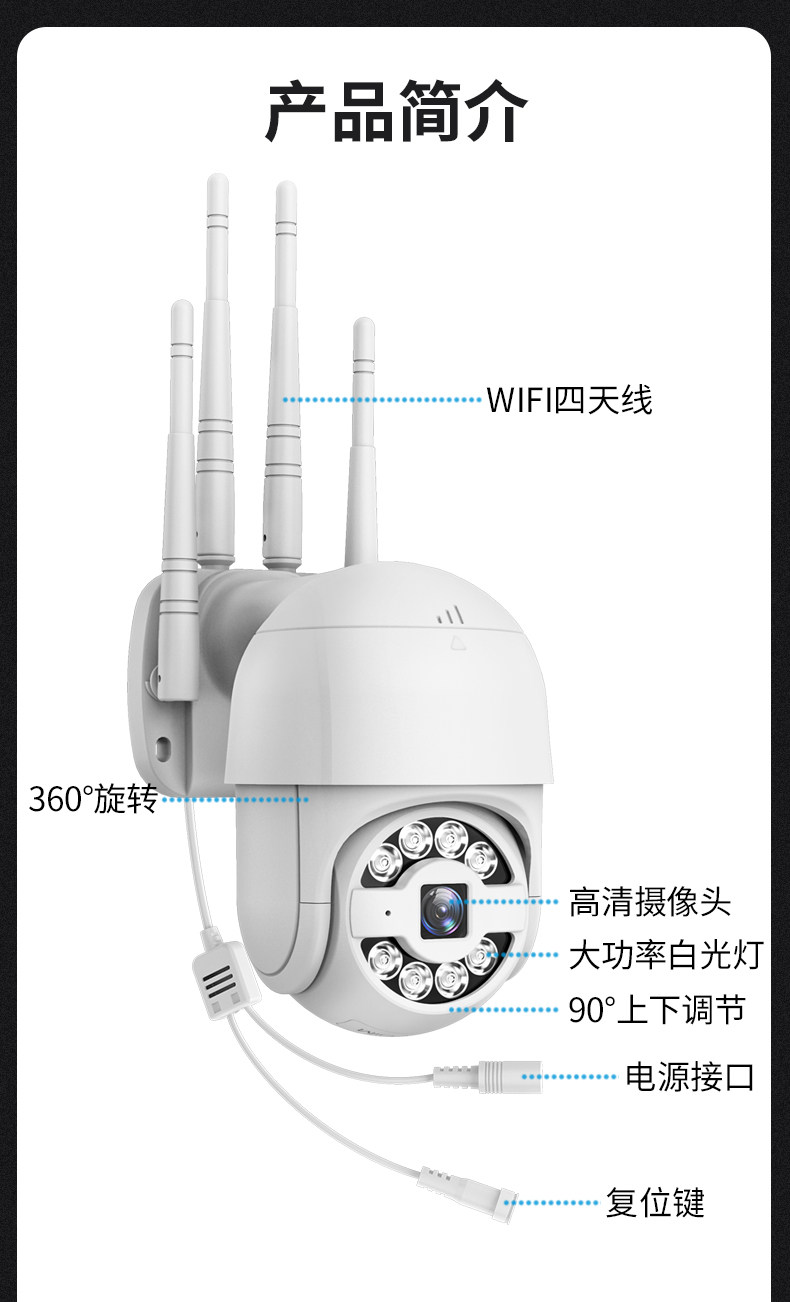 产品简介

WIFI四天线

360°旋转

高清摄像头

大功率白光灯

90°上下调节

电源接口

复位键