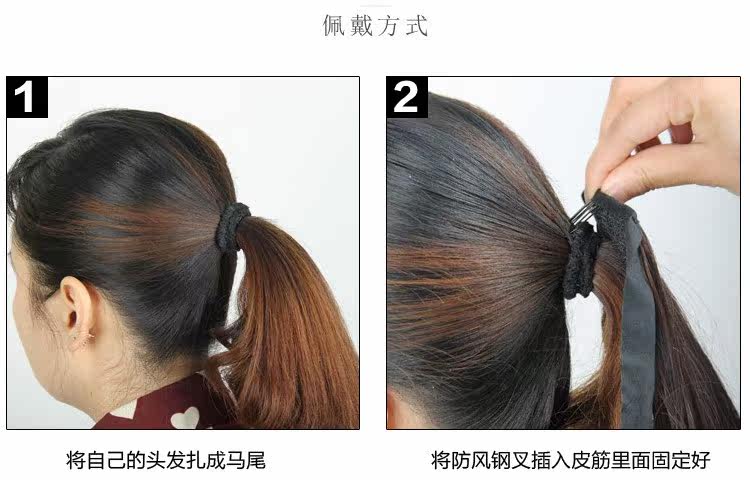 佩戴方式

1

将自己的头发扎成马尾

2

将防风钢叉插入皮筋里面固定好