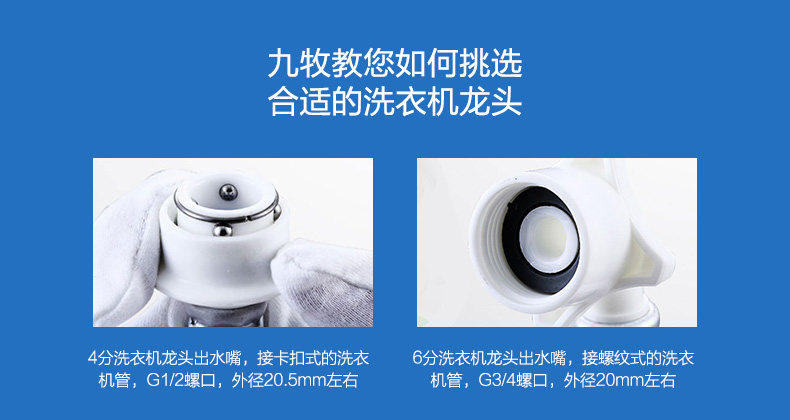 九牧教您如何挑选
合适的洗衣机龙头

4分洗衣机龙头出水嘴，接卡扣式的洗衣机管，G1/2螺口，外径20.5mm左右

6分洗衣机龙头出水嘴，接螺纹式的洗衣机管，G3/4螺口，外径20mm左右