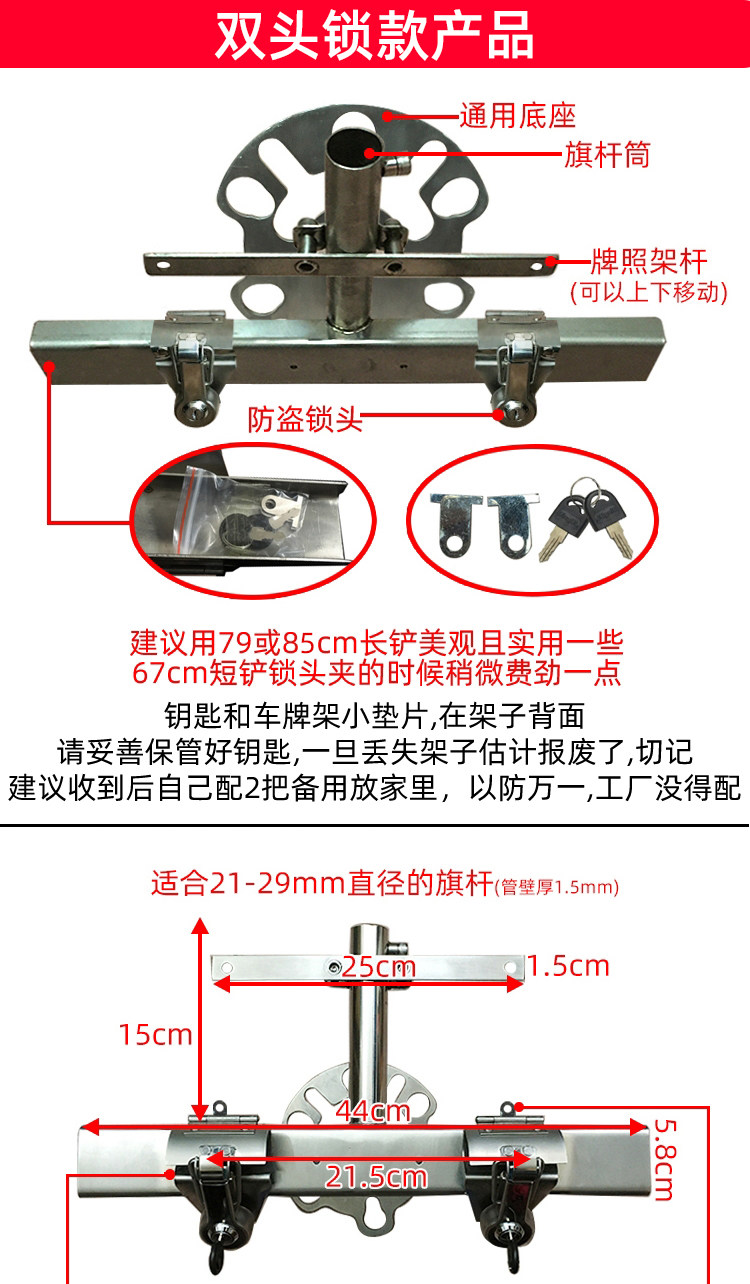 双头锁款产品

通用底座
旗杆筒
牌照架杆
(可以上下移动)
防盗锁头

建议用79或85cm长铲美观且实用一些
67cm短铲锁头夹的时候稍微费劲一点

钥匙和车牌架小垫片,在架子背面
请妥善保管好钥匙,一旦丢失架子估计报废了,切记
建议收到后自己配2把备用放家里，以防万一,工厂没得配

适合21-29mm直径的旗杆(管壁厚1.5mm)

25cm
1.5cm
15cm
44cm
5.8cm
21.5cm