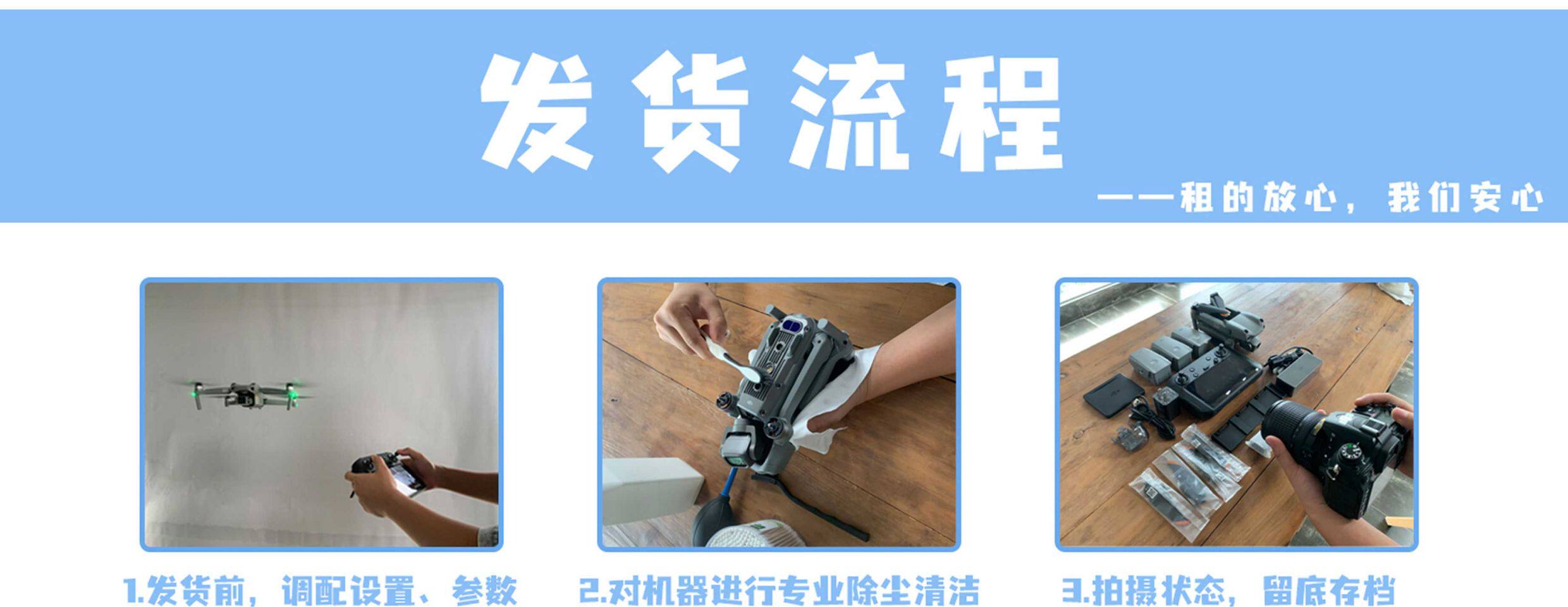 发货流程

——租的放心，我们安心

1.发货前，调配设置、参数

2.对机器进行专业除尘清洁

3.拍摄状态，留底存档