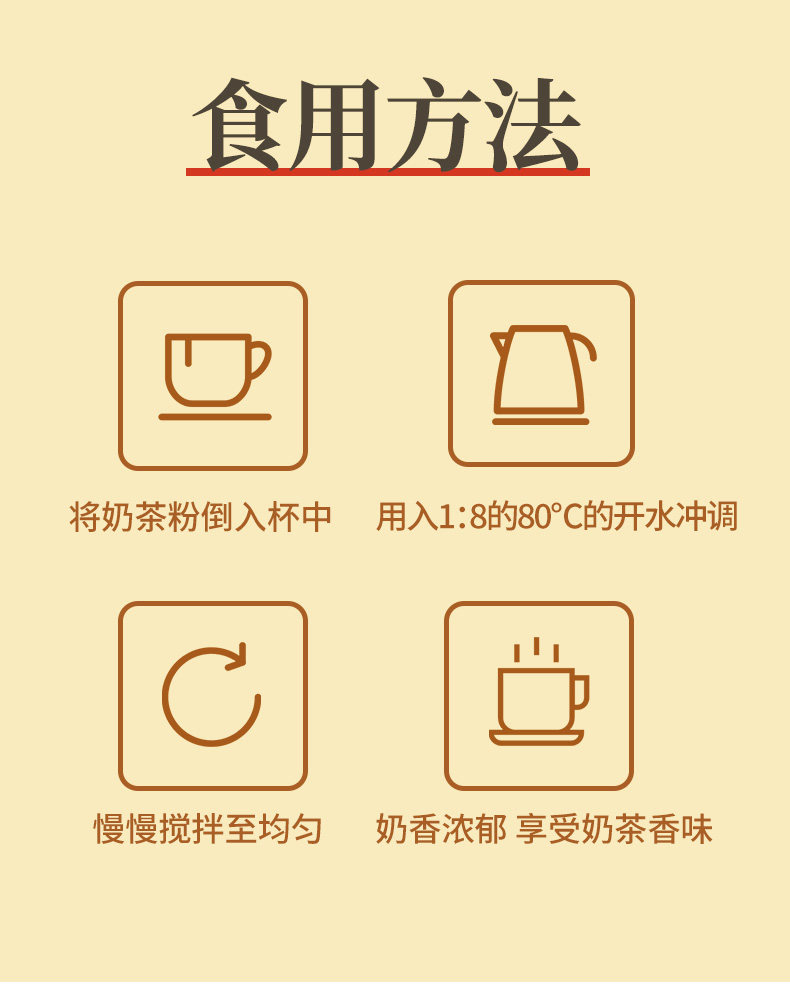 食用方法

将奶茶粉倒入杯中

用入1:8的80°C的开水冲调

慢慢搅拌至均匀

奶香浓郁 享受奶茶香味