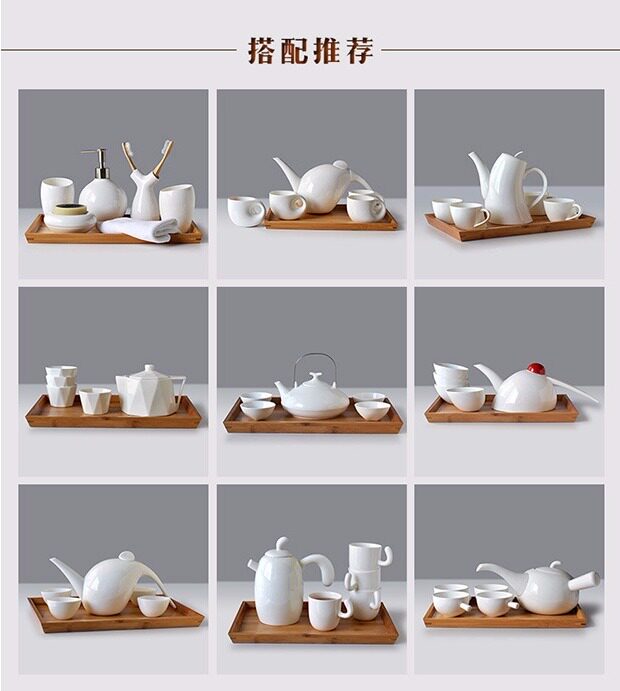 搭配推荐