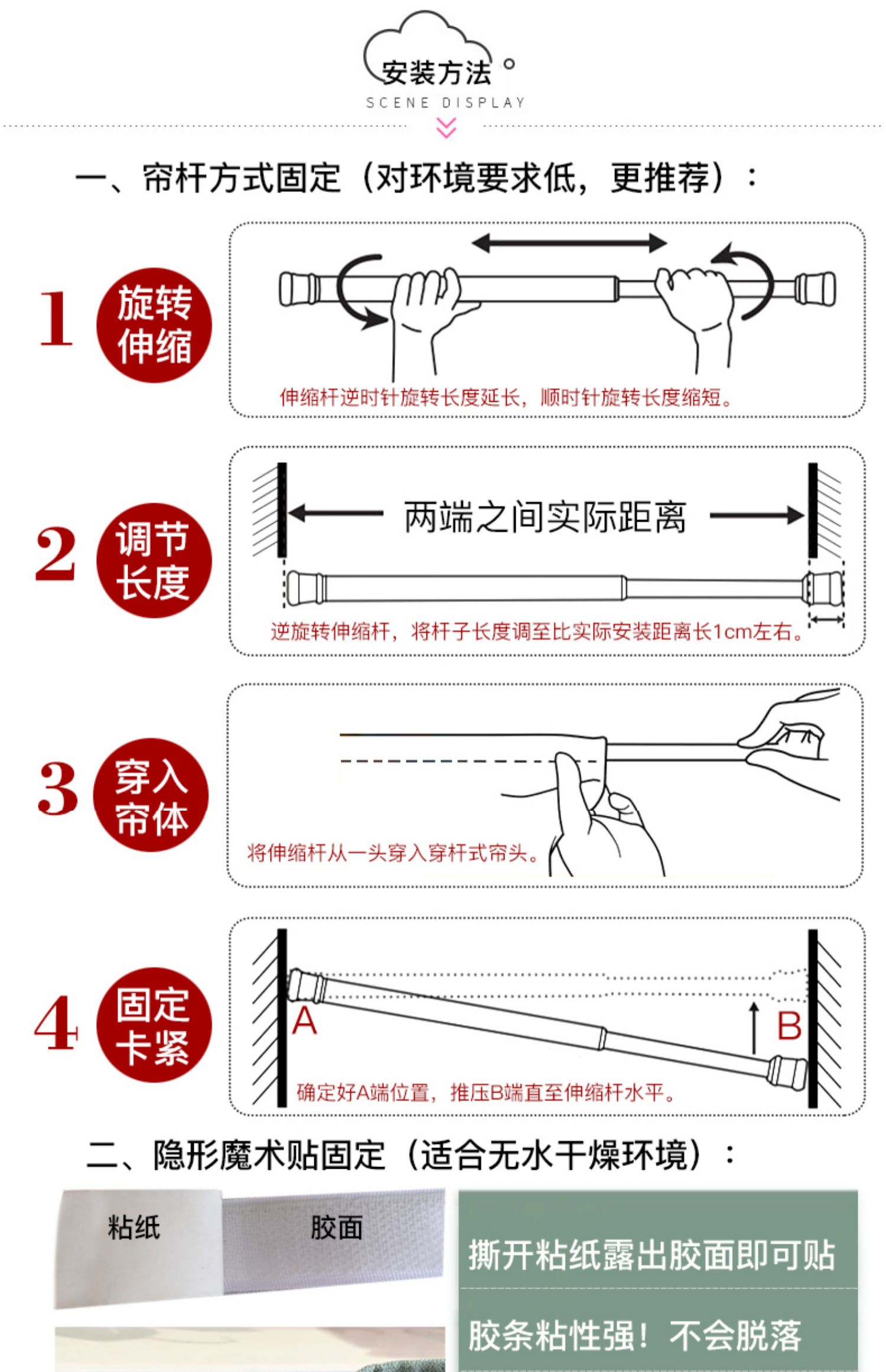 安装方法
SCENE DISPLAY

一、帘杆方式固定（对环境要求低，更推荐）：

1 旋转伸缩

伸缩杆逆时针旋转长度延长，顺时针旋转长度缩短。

2 调节长度

两端之间实际距离

逆旋转伸缩杆，将杆子长度调至比实际安装距离长1cm左右。

3 穿入帘体

将伸缩杆从一头穿入穿杆式帘头。

4 固定卡紧

A

B

确定好A端位置，推压B端直至伸缩杆水平。

二、隐形魔术贴固定（适合无水干燥环境）：

粘纸

胶面

撕开粘纸露出胶面即可贴

胶条粘性强！不会脱落